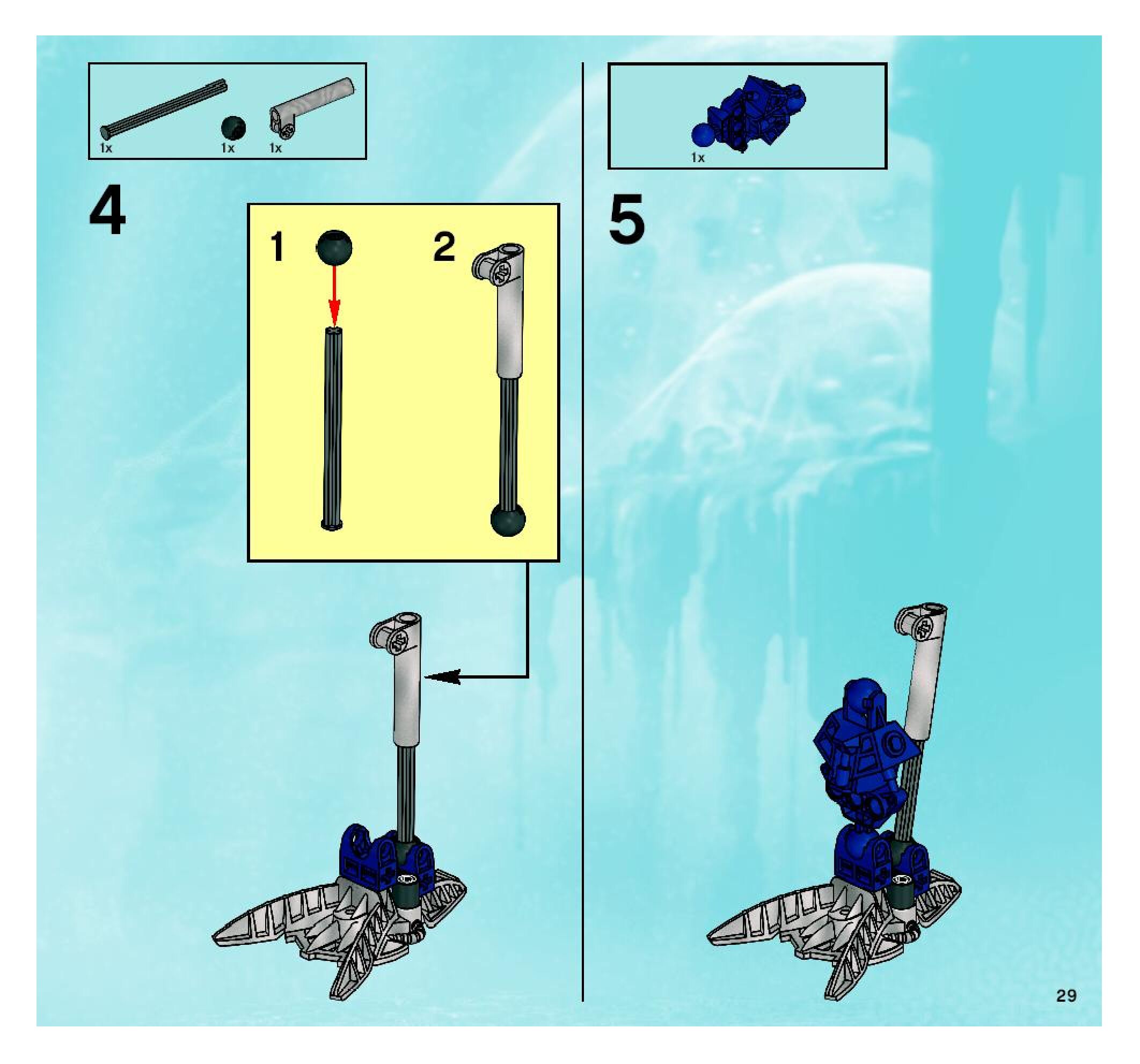 1x 1x 1x

4

1 2

1x

5

29