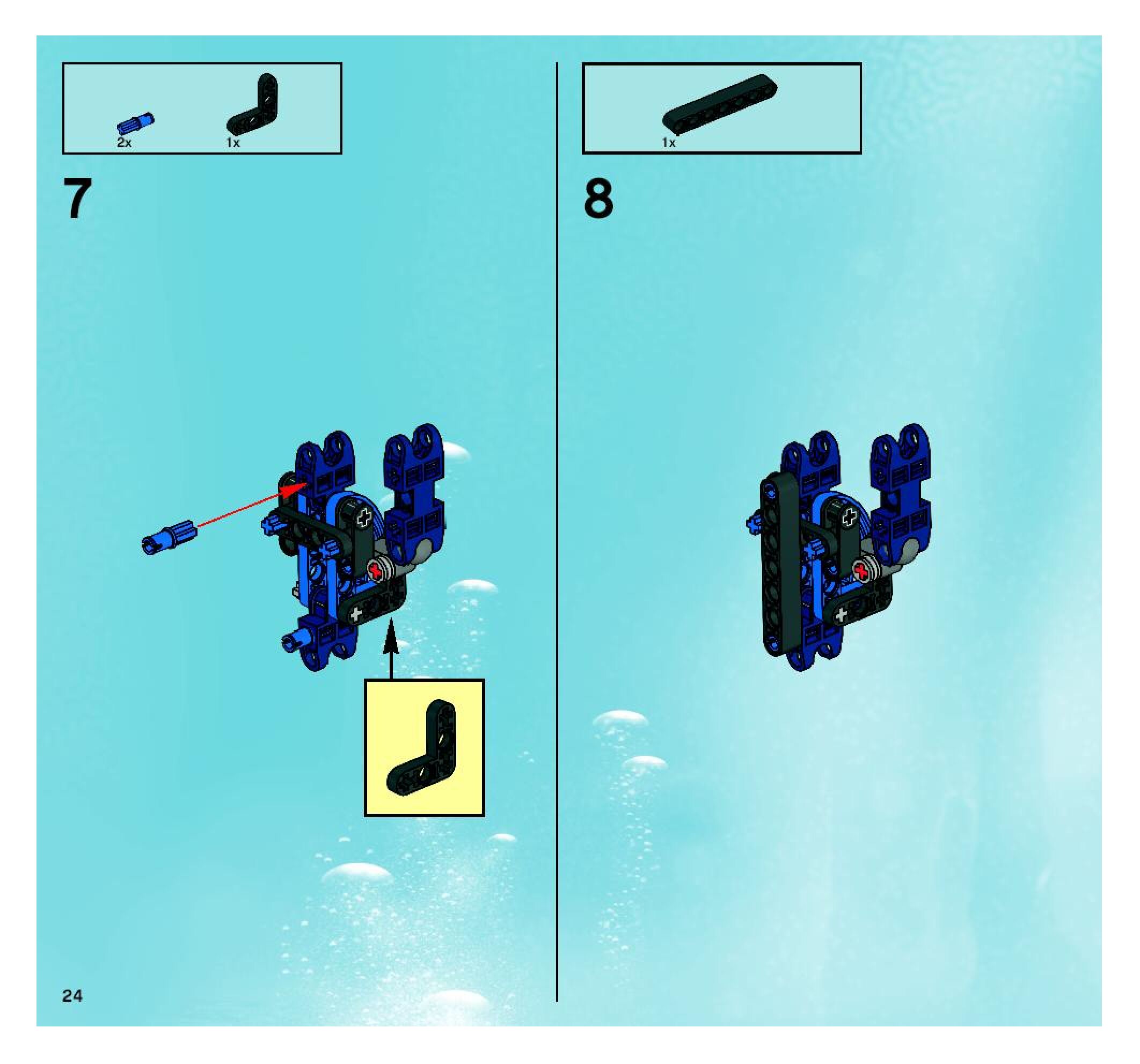 2x 1x

7

1x

8

24