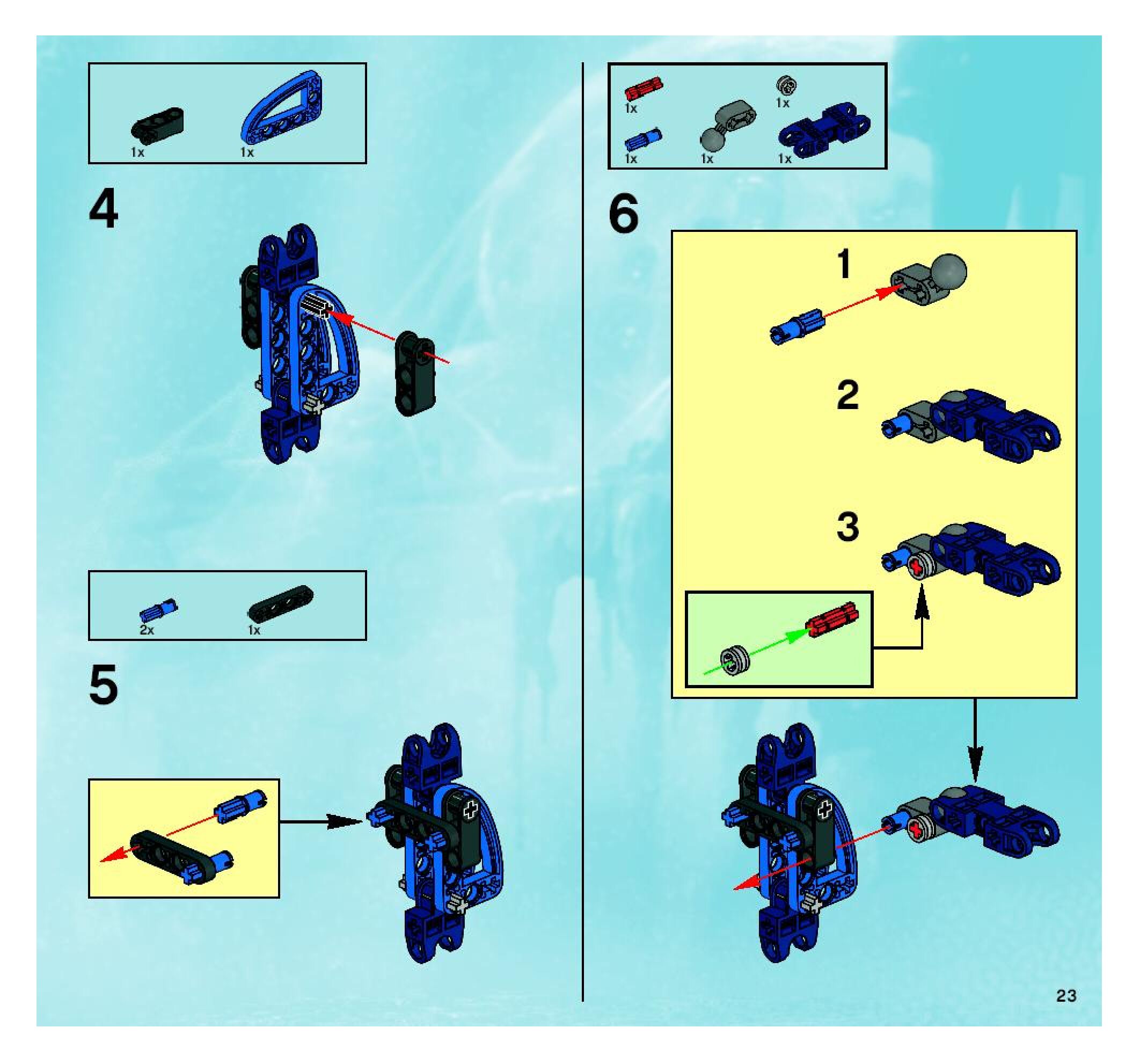 1x 1x

4

2x 1x

5

1x 1x

1x 1x 1x

6

1

2

3

23