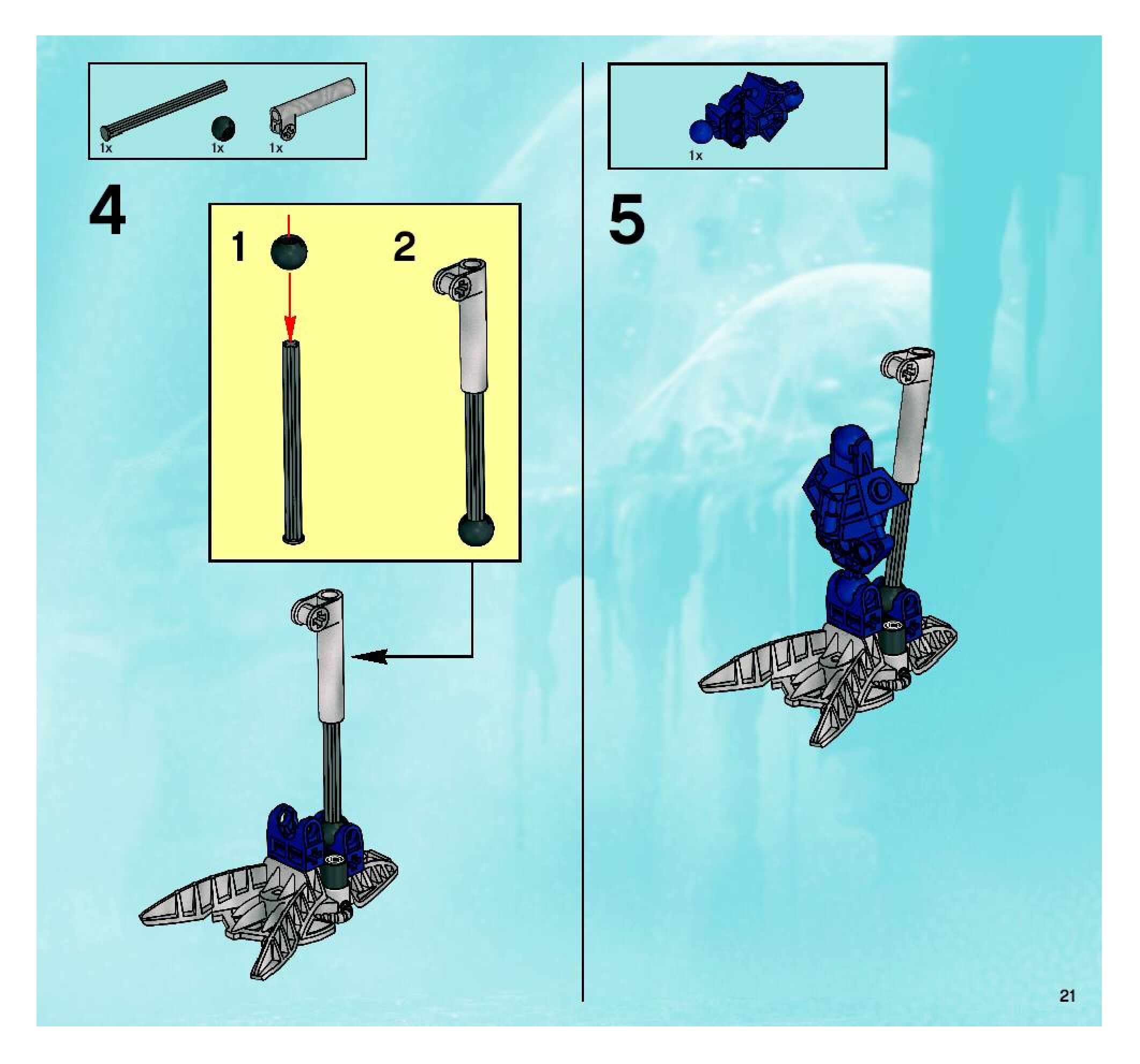 1x 1x 1x

4

1

2

1x

5

21