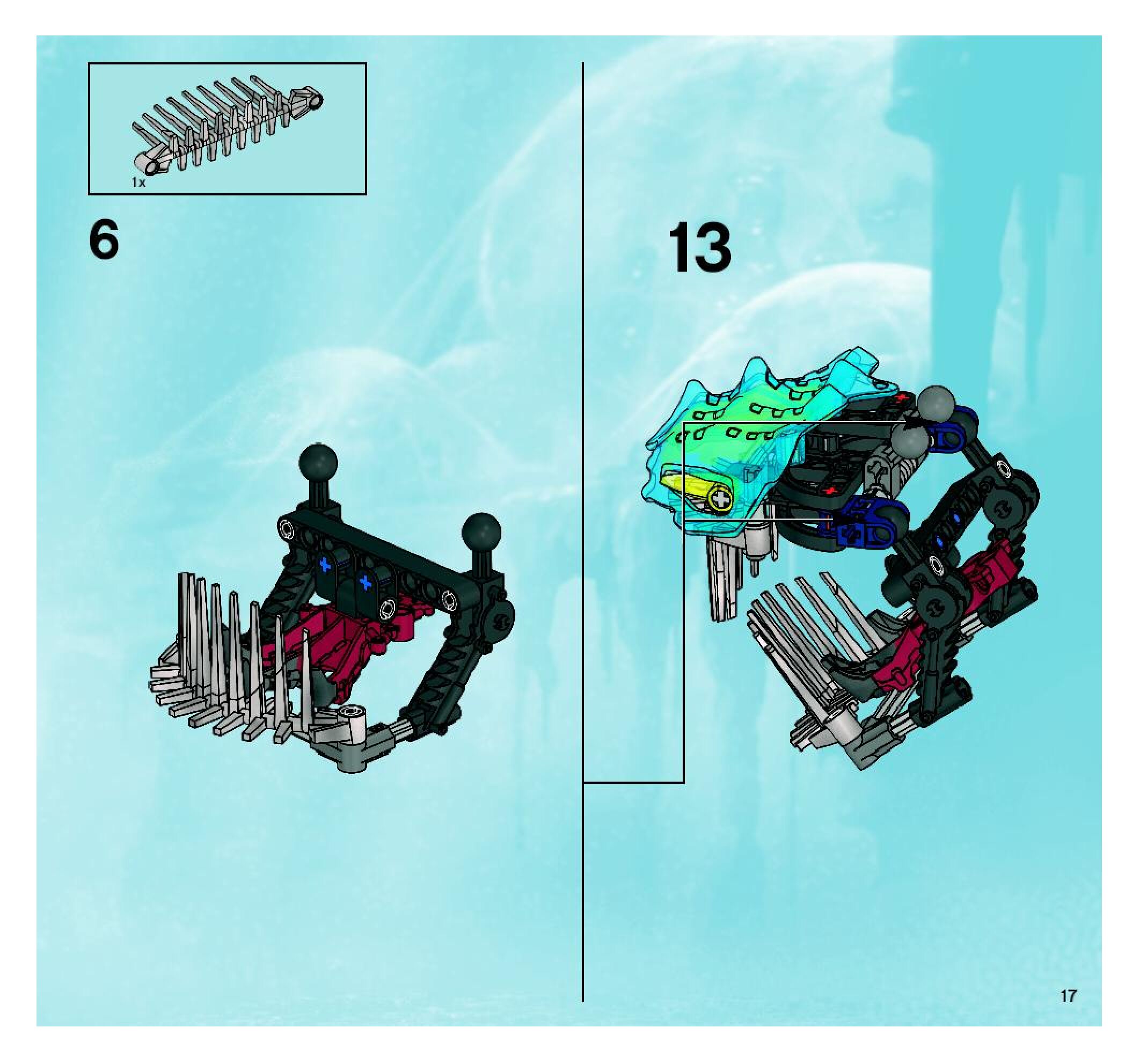 1x

6

13

17