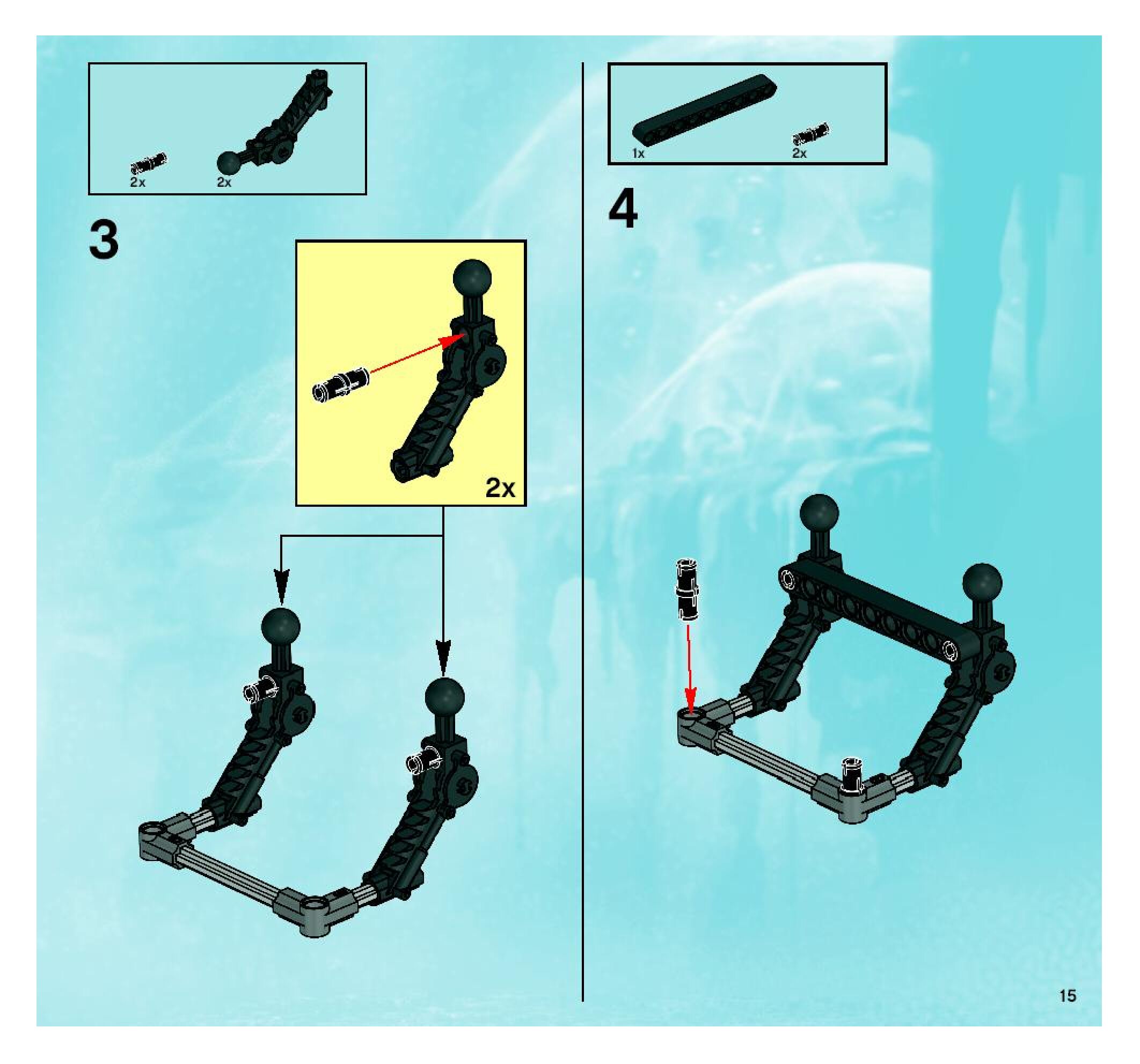 2x 2x

3

2x

1x 2x

4

15