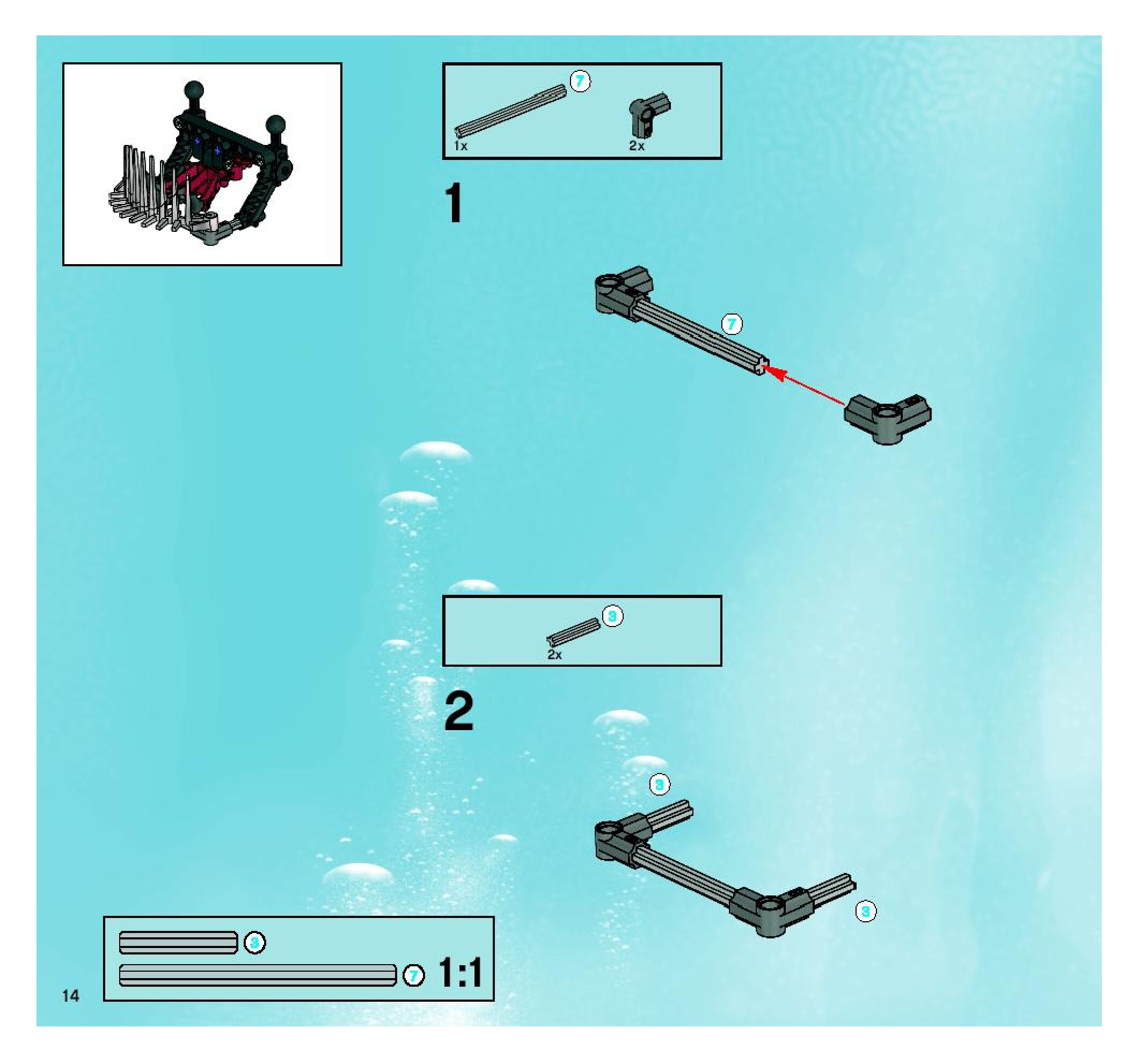 7
1x
2x

1

7

3
2x

2

3

3

3

7

1:1

14