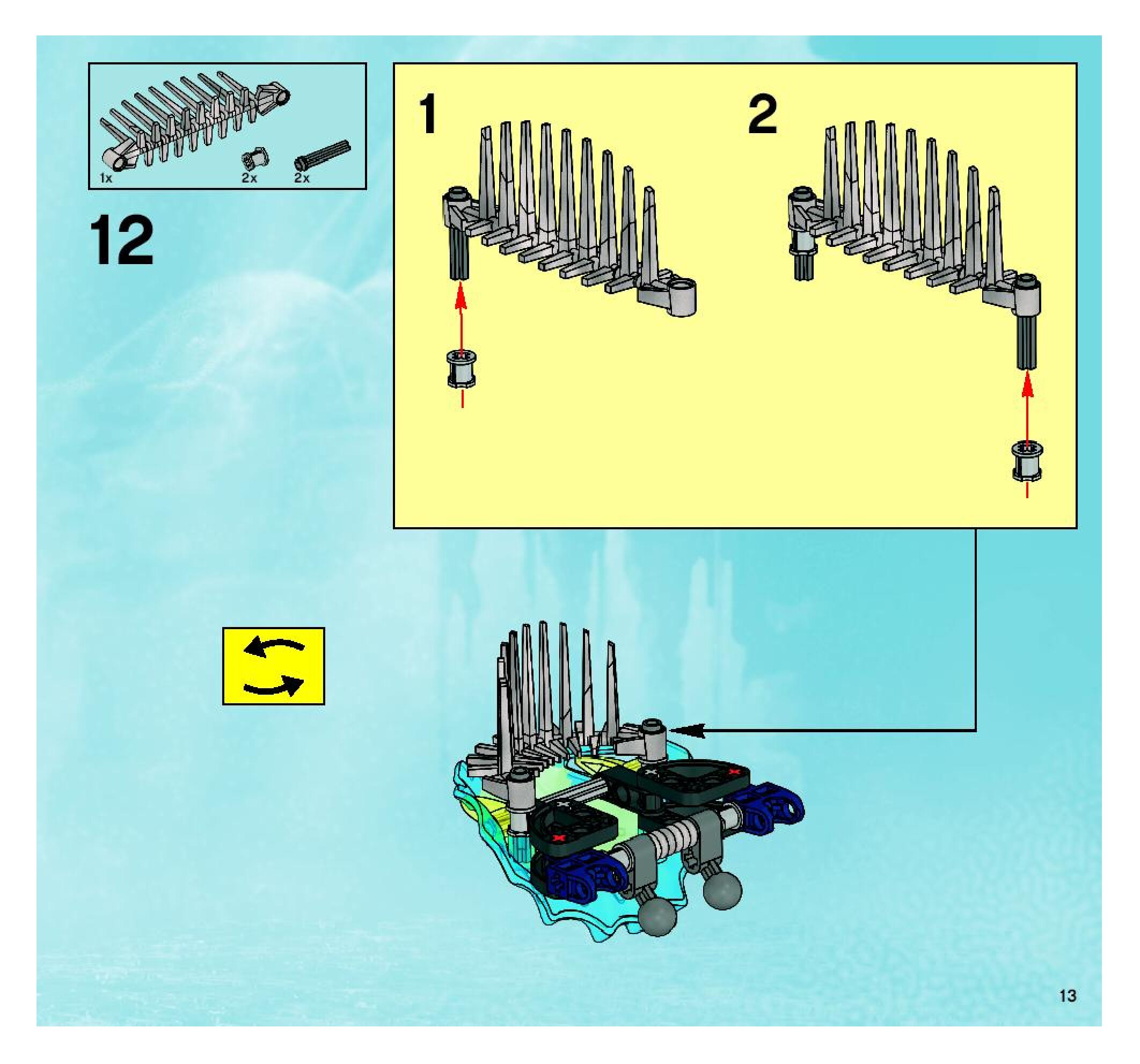 1x 2x 2x

12

1

2

13