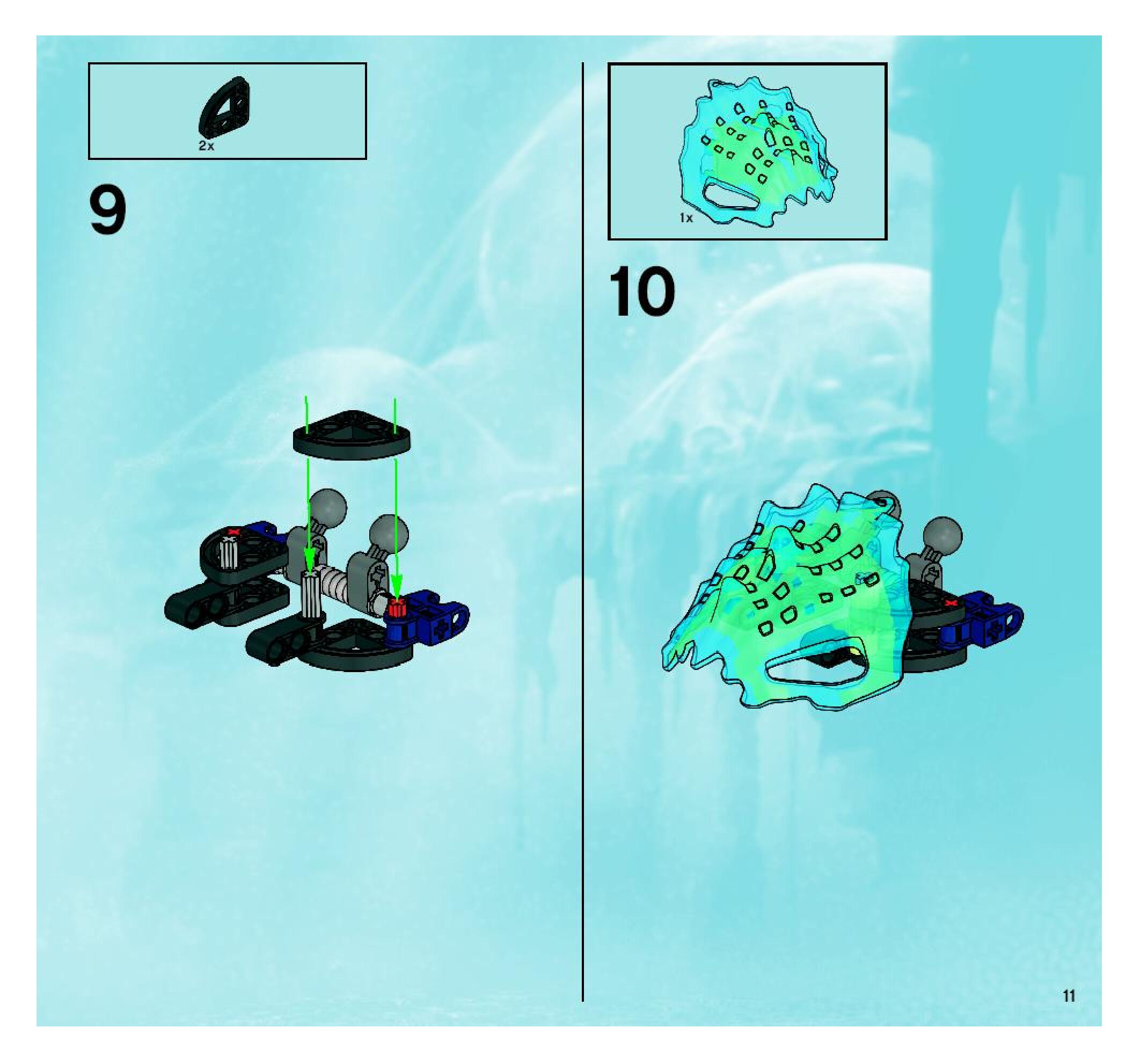 2x

9

1x

10

11