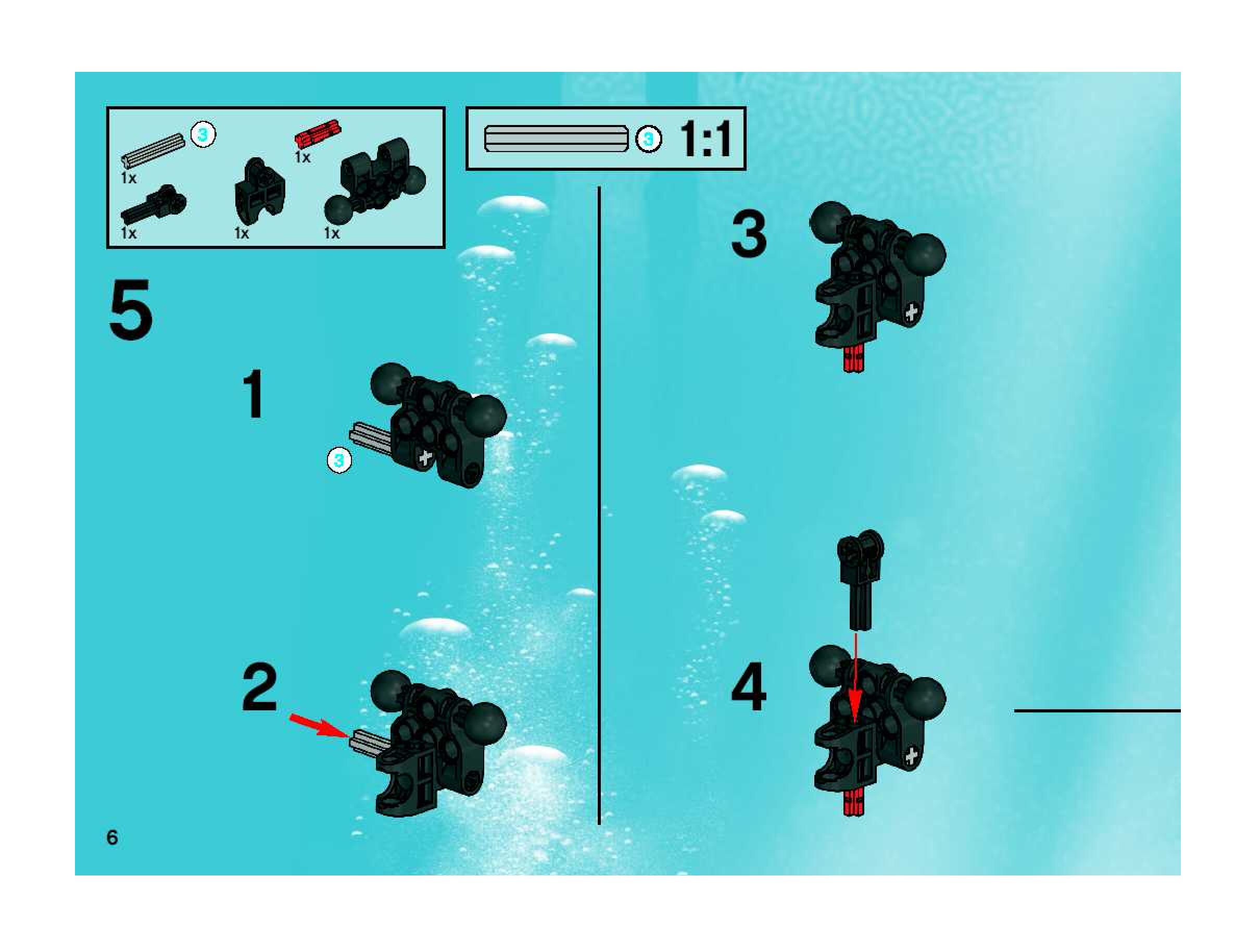 3
1x
1x
1x
1x
1x

3 1:1

5

1

3

2

3

4

6