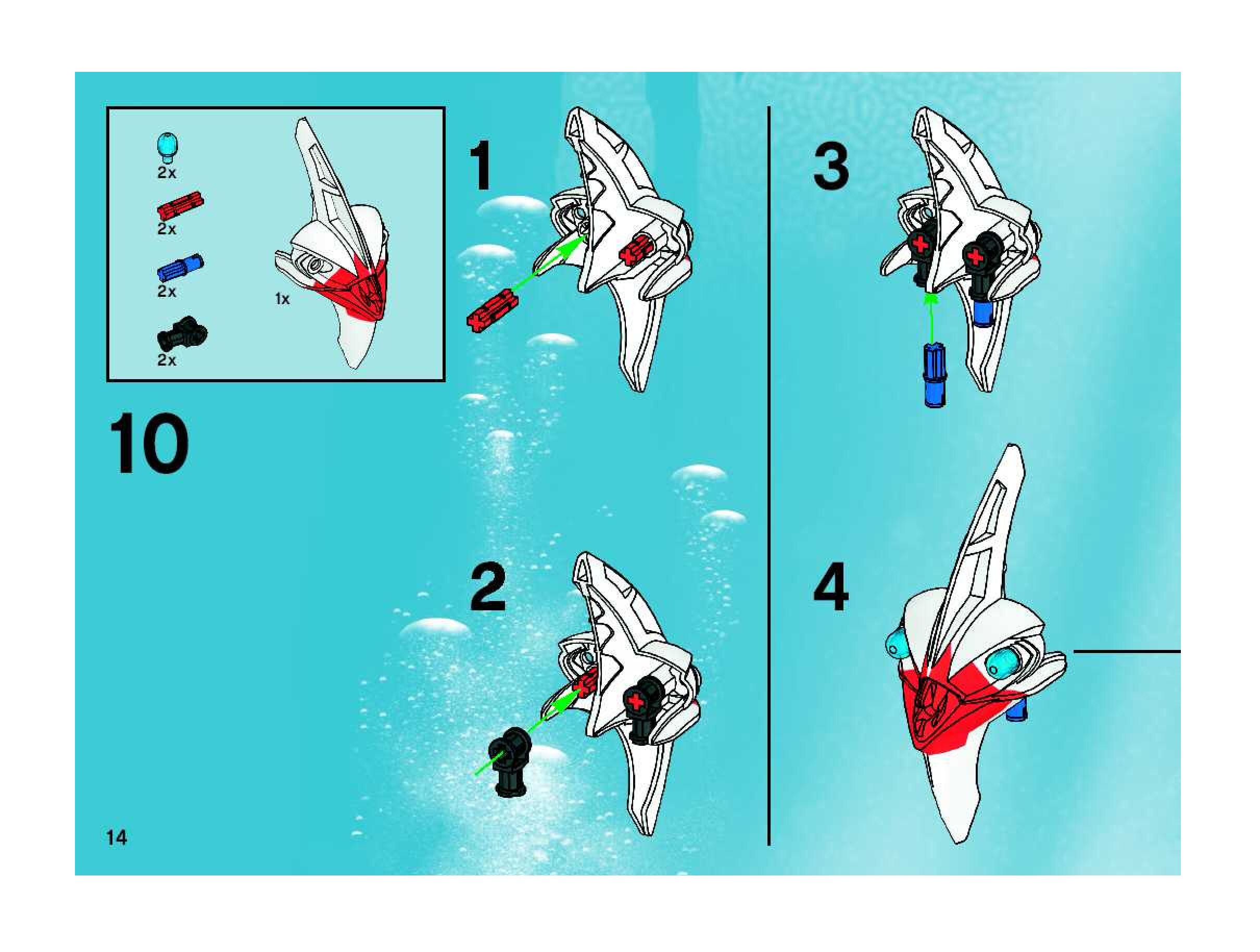 2x
2x
2x
2x
1x

10

1

2

3

4

14