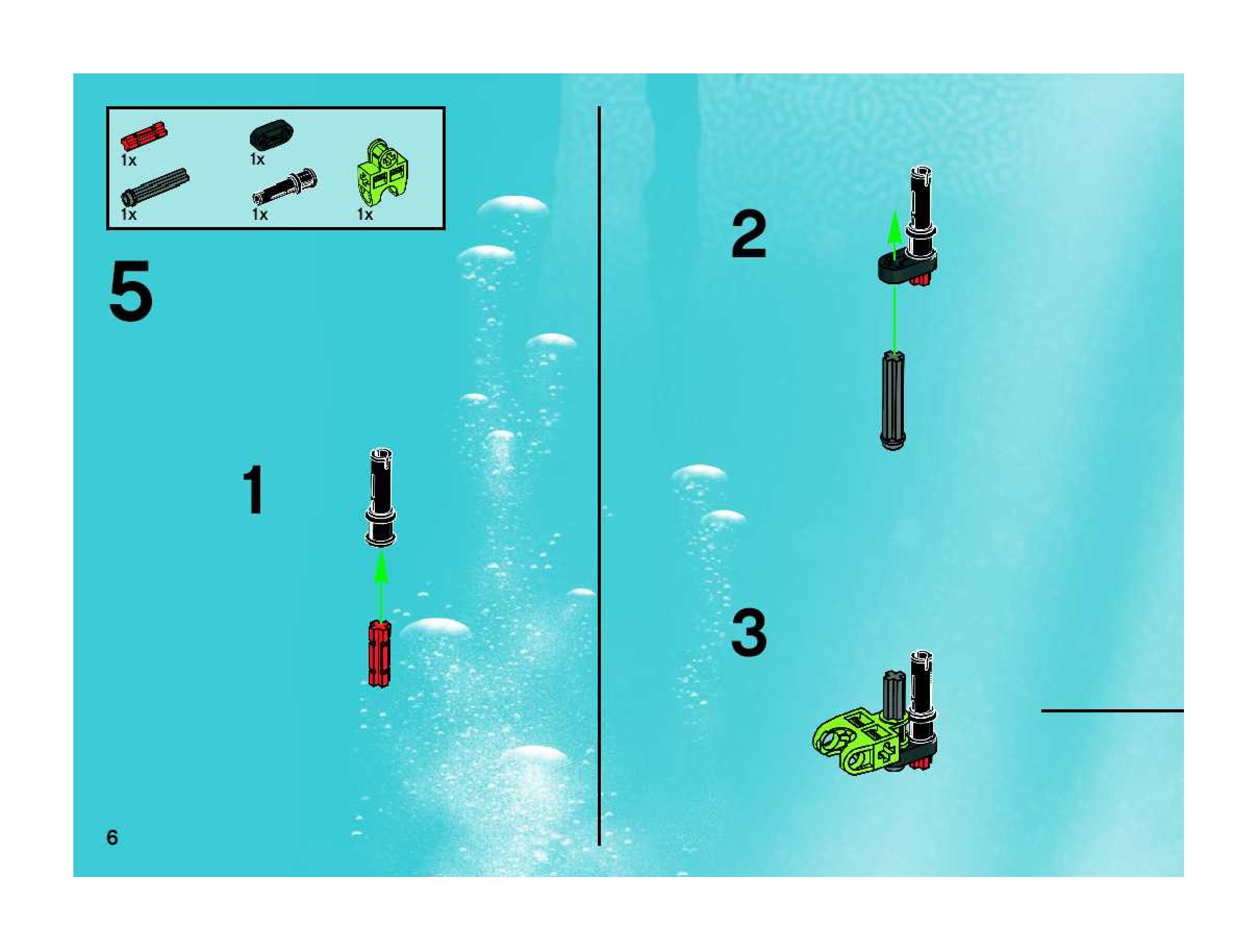 1x
1x
1x
1x
1x

5

1

2

3

6