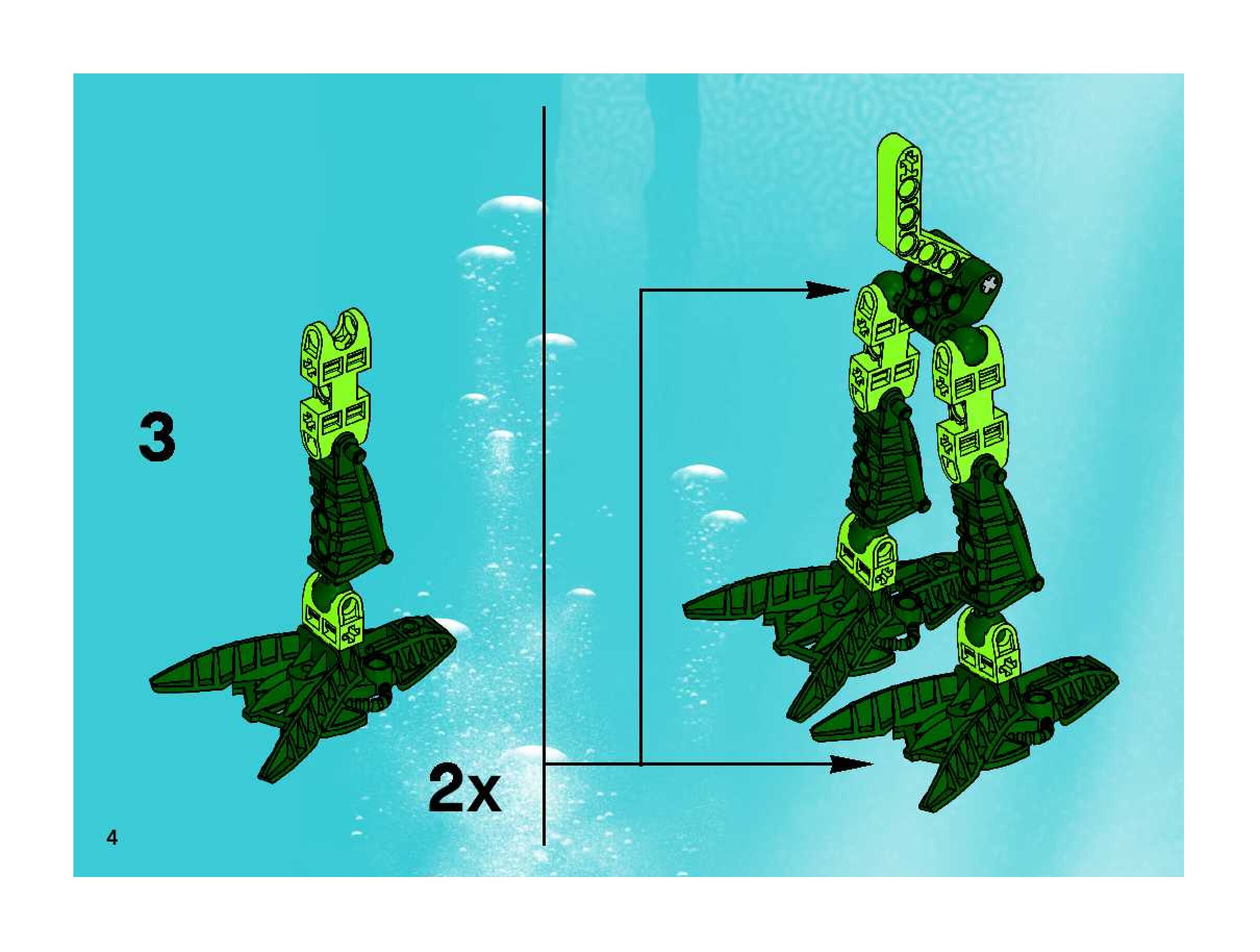 3

2x

4