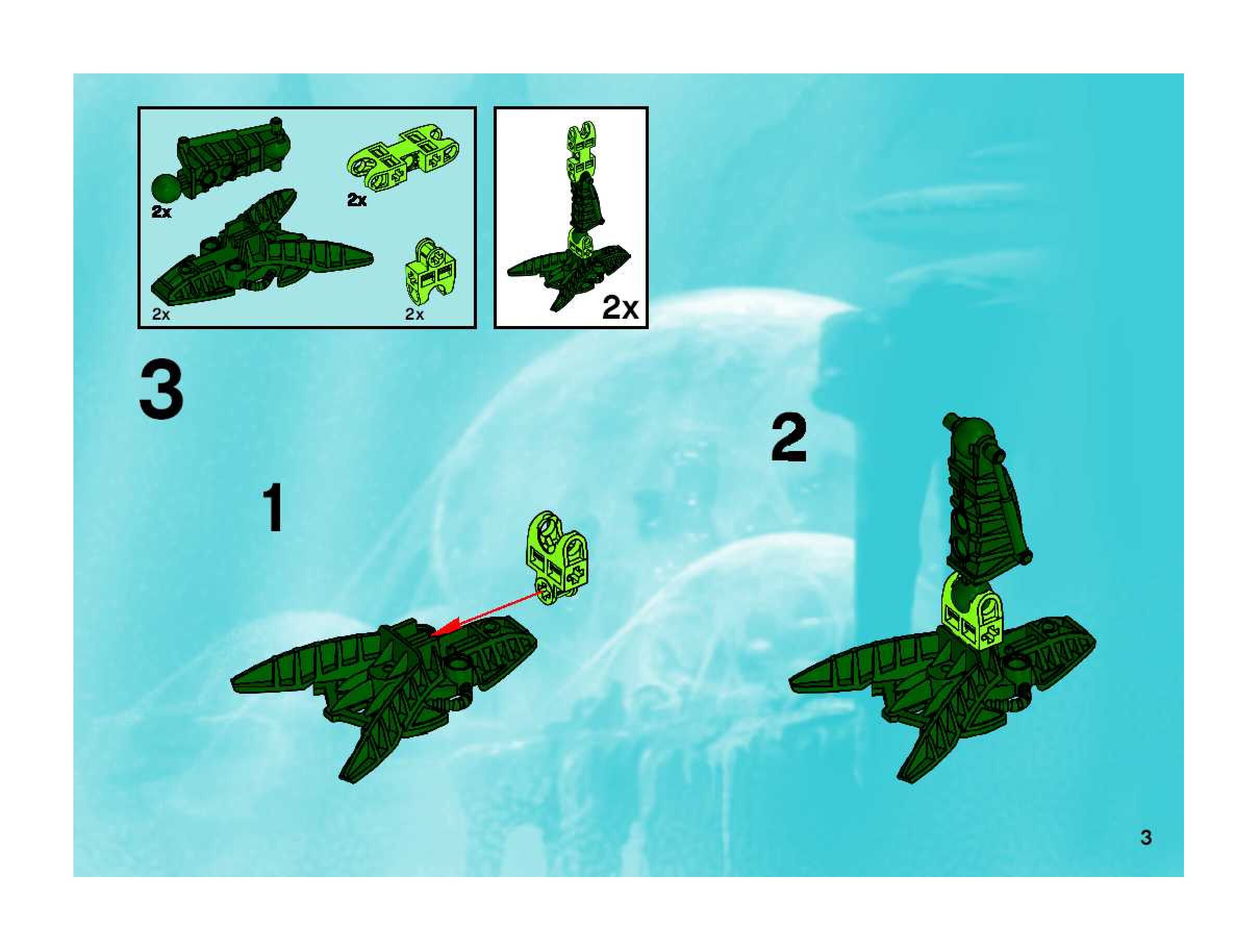 2x
2x
2x
2x

2x

3

1

2

3