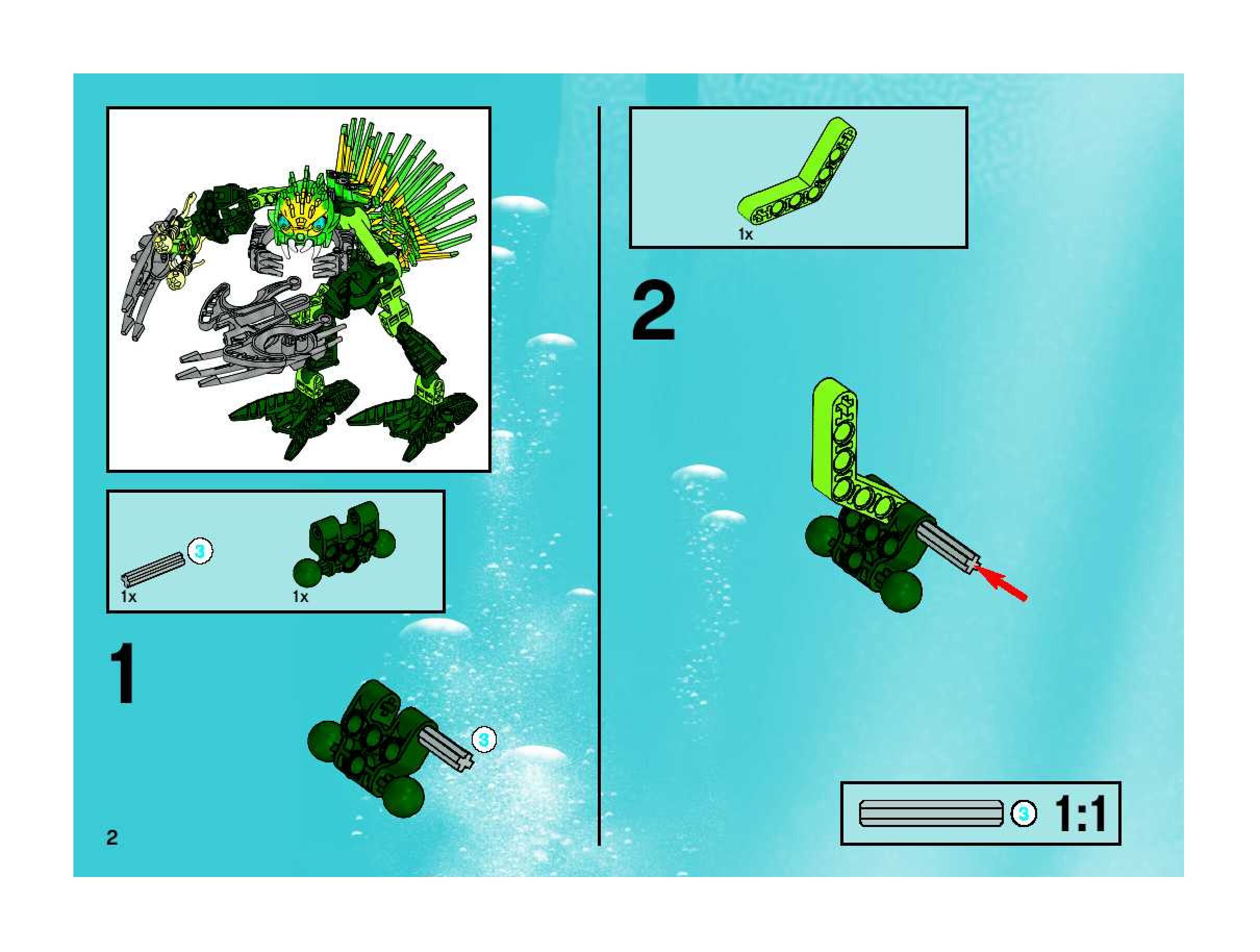 3
1x
1x

1

3

2

1x

2

3 1:1