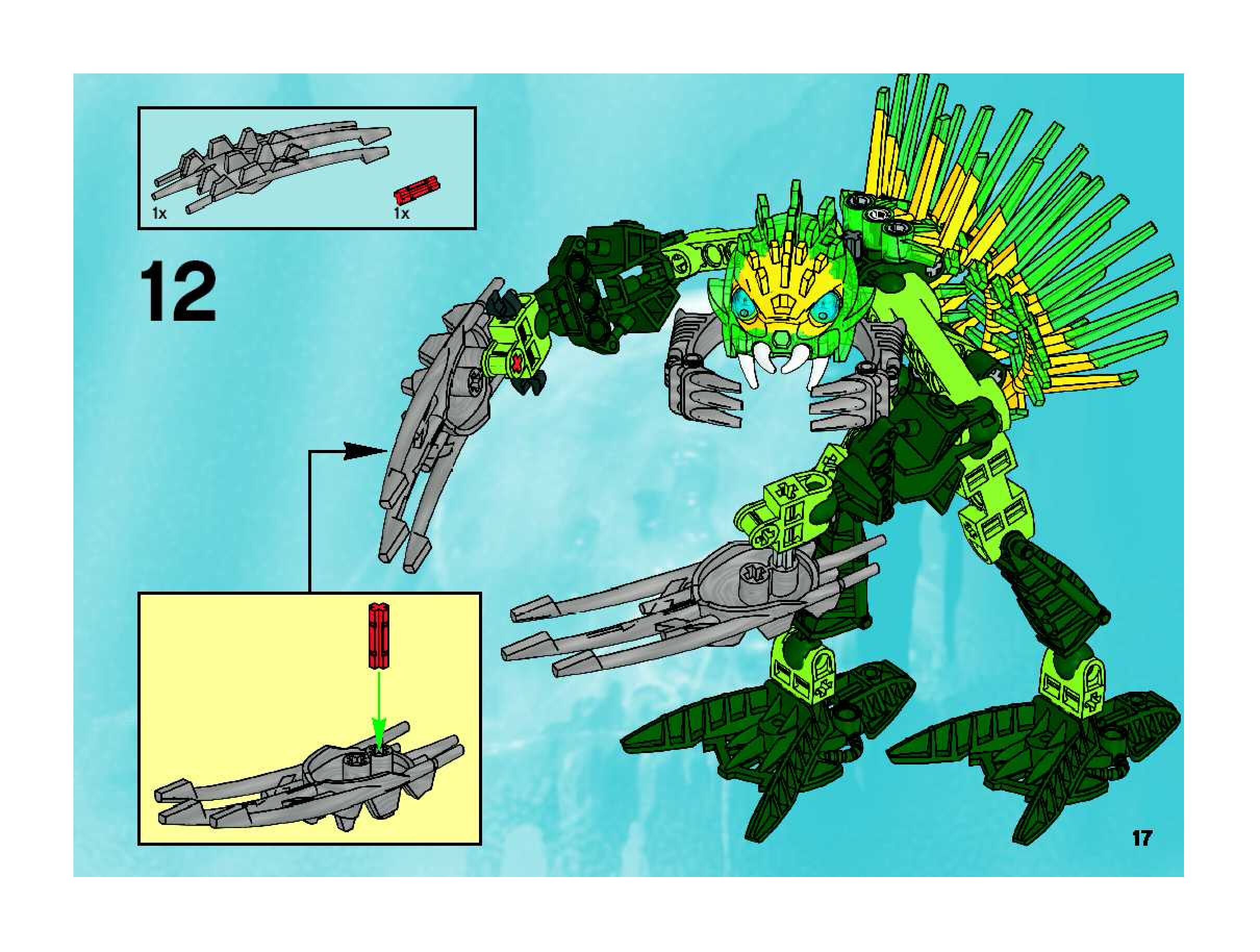 1x

1x

12

17