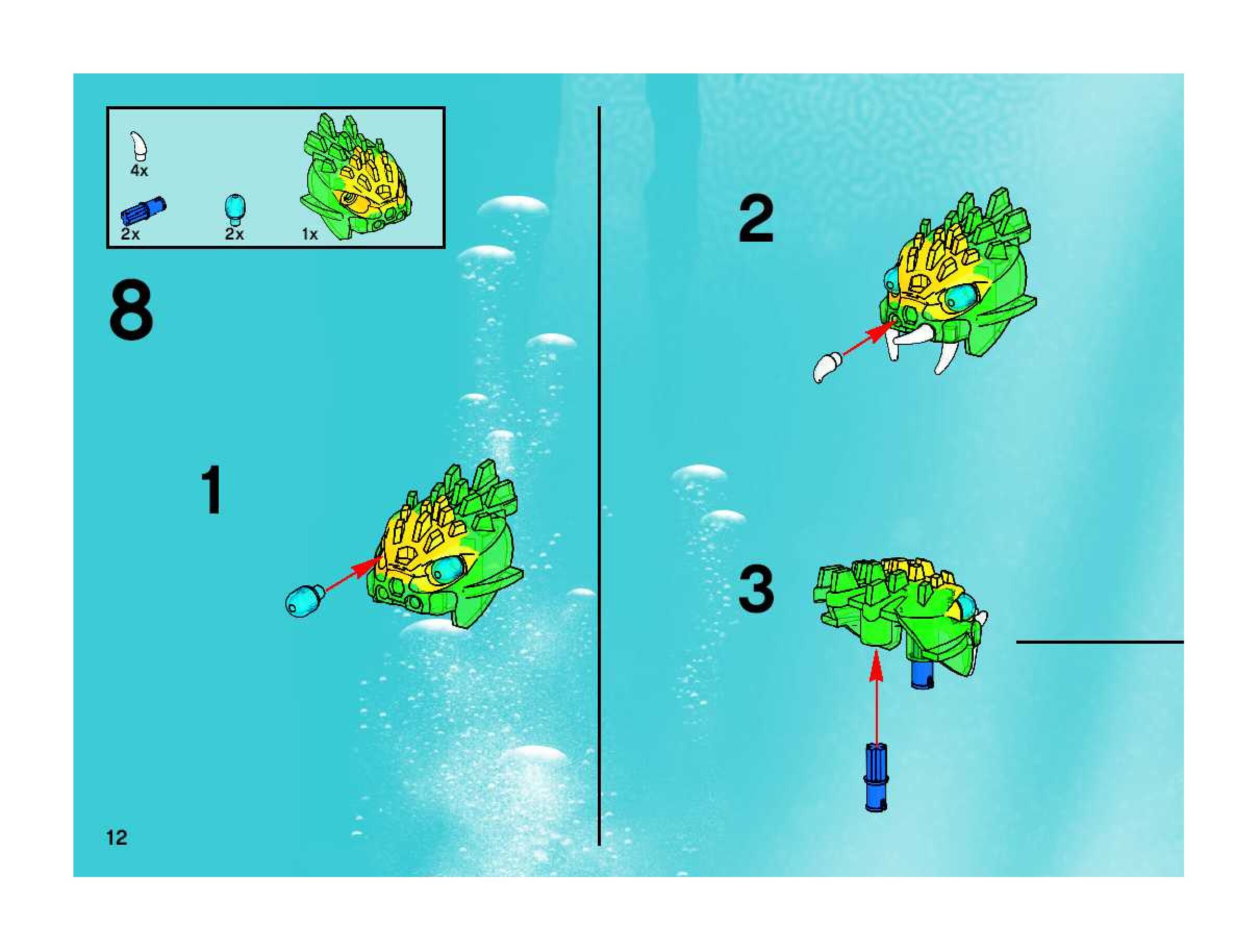 4x

2x 2x 1x

8

1

2

3

12