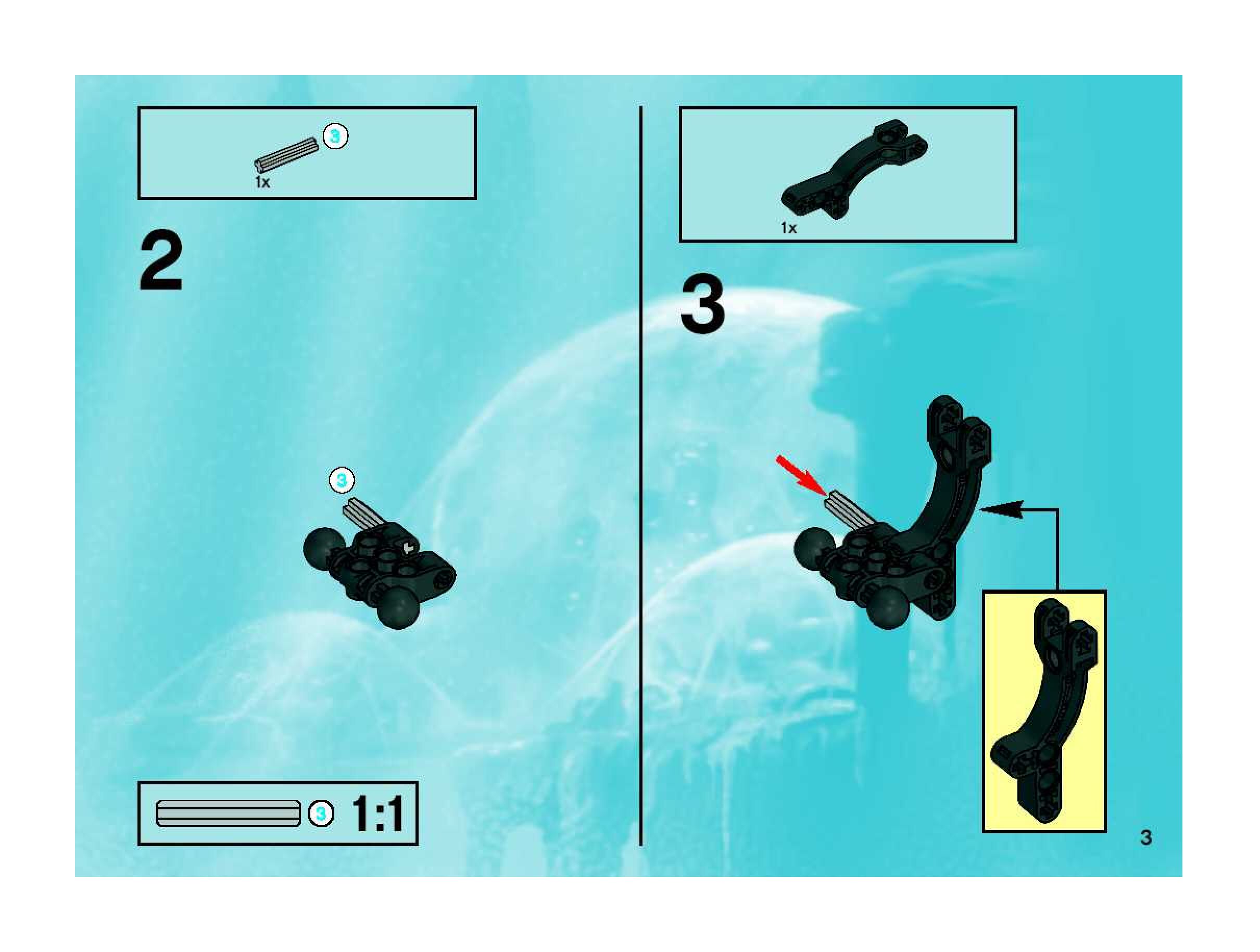 3
1x

2

3

3
1:1

1x

3

3