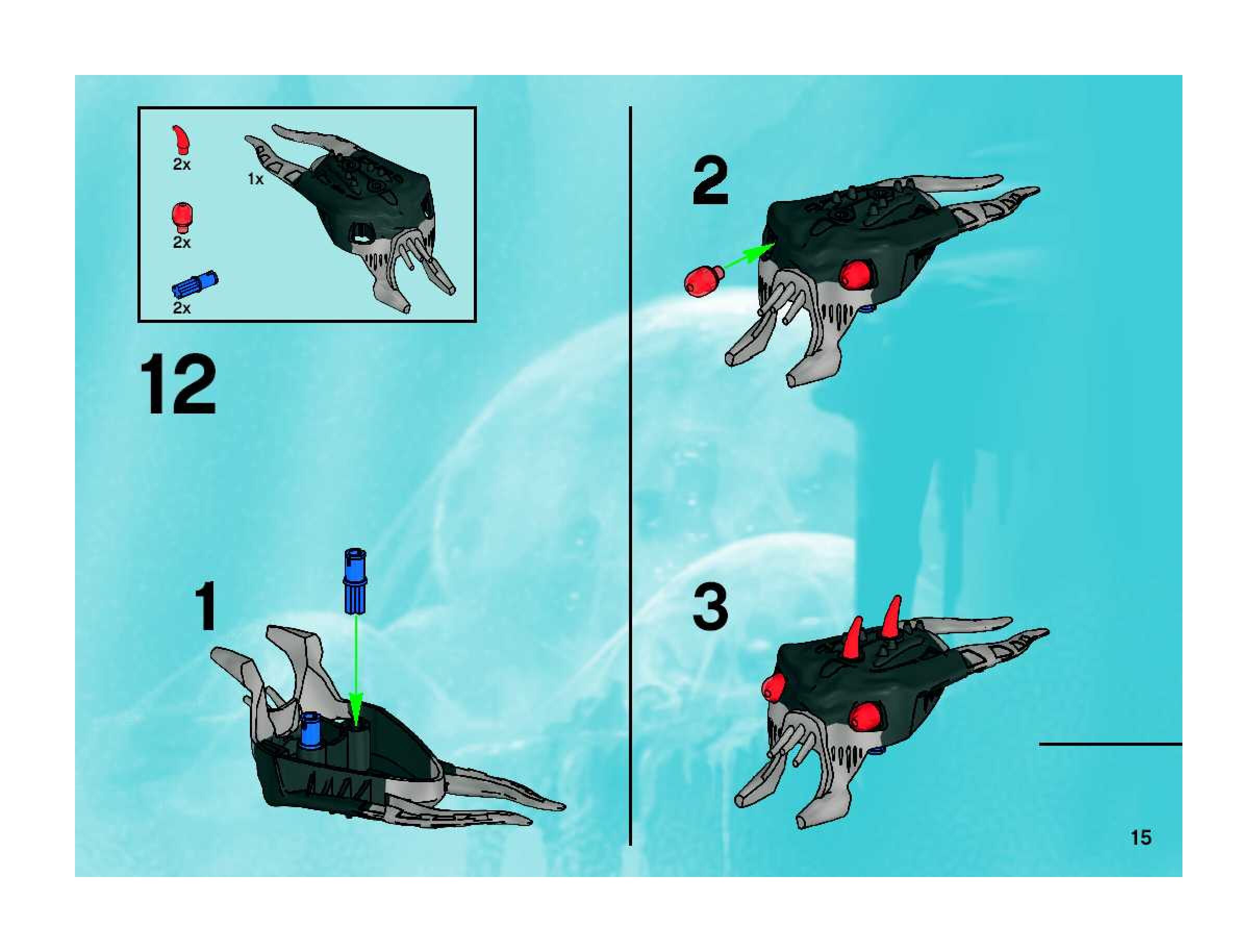 2x

1x

2x

2x

12

1

2

3

15