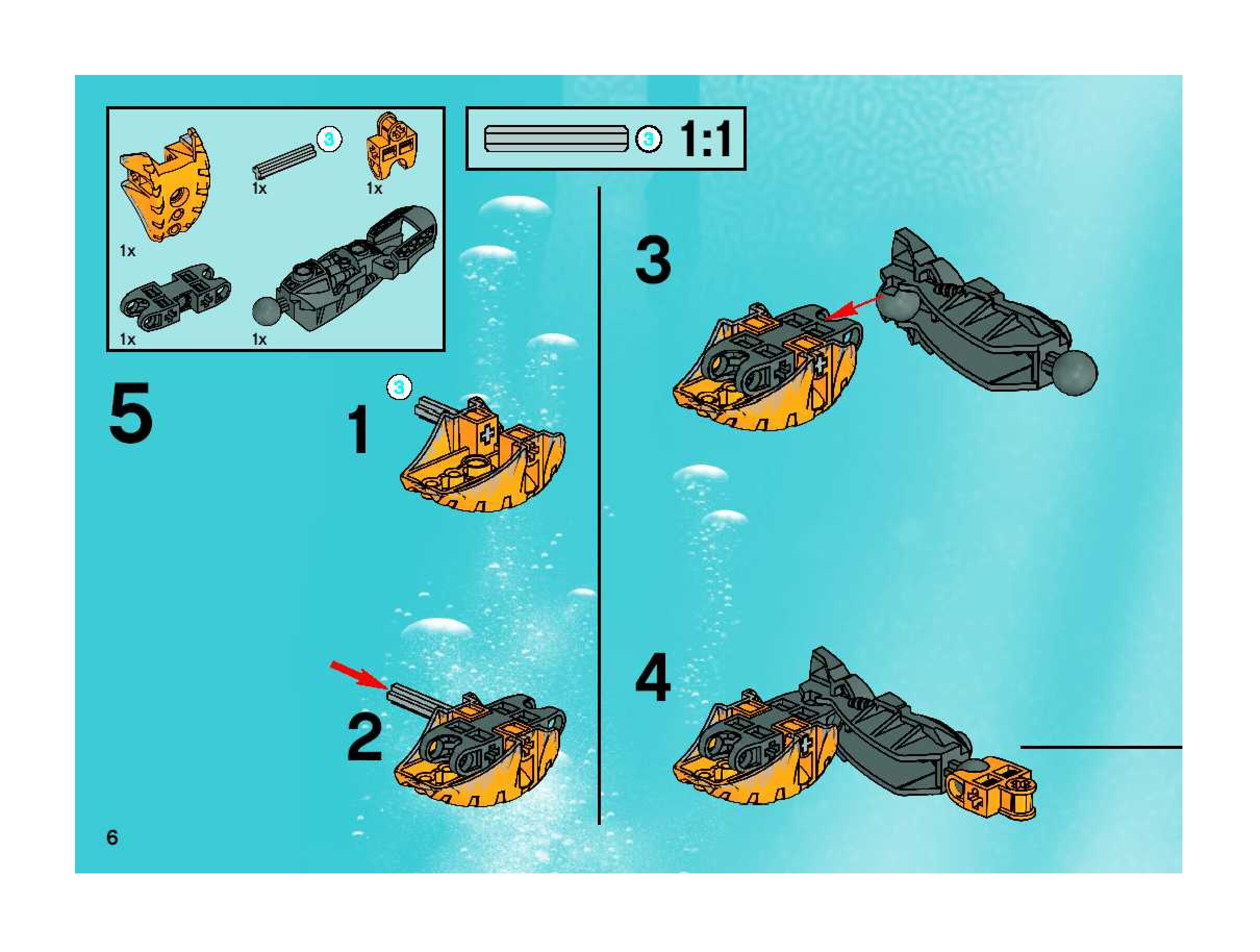 3
1x
1x
1x
1x
1x

3 1:1

5

3

1

2

3

4

6