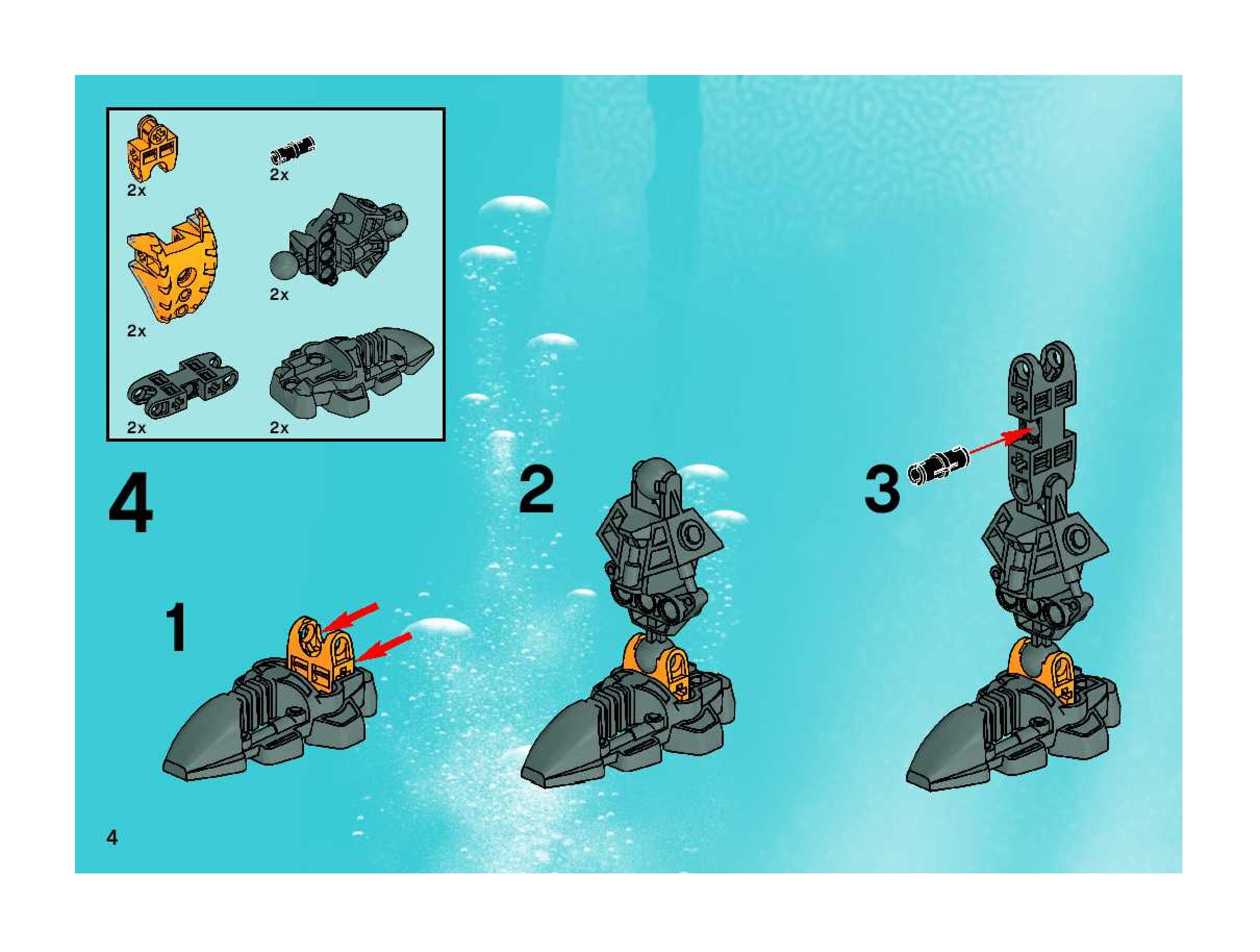 2x
2x
2x
2x
2x
2x

4

1

2

3

4