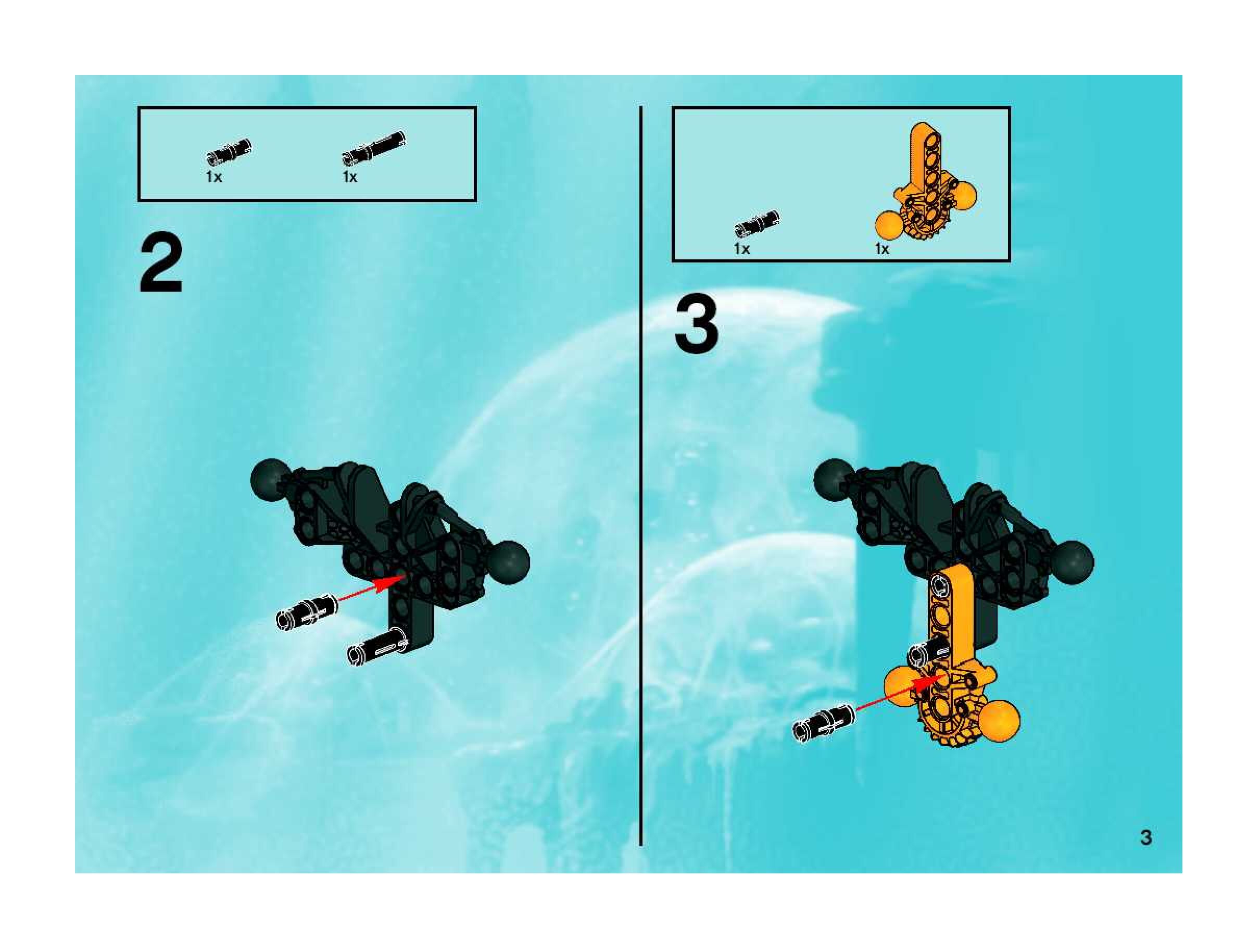 1x 1x

2

1x 1x

3

3