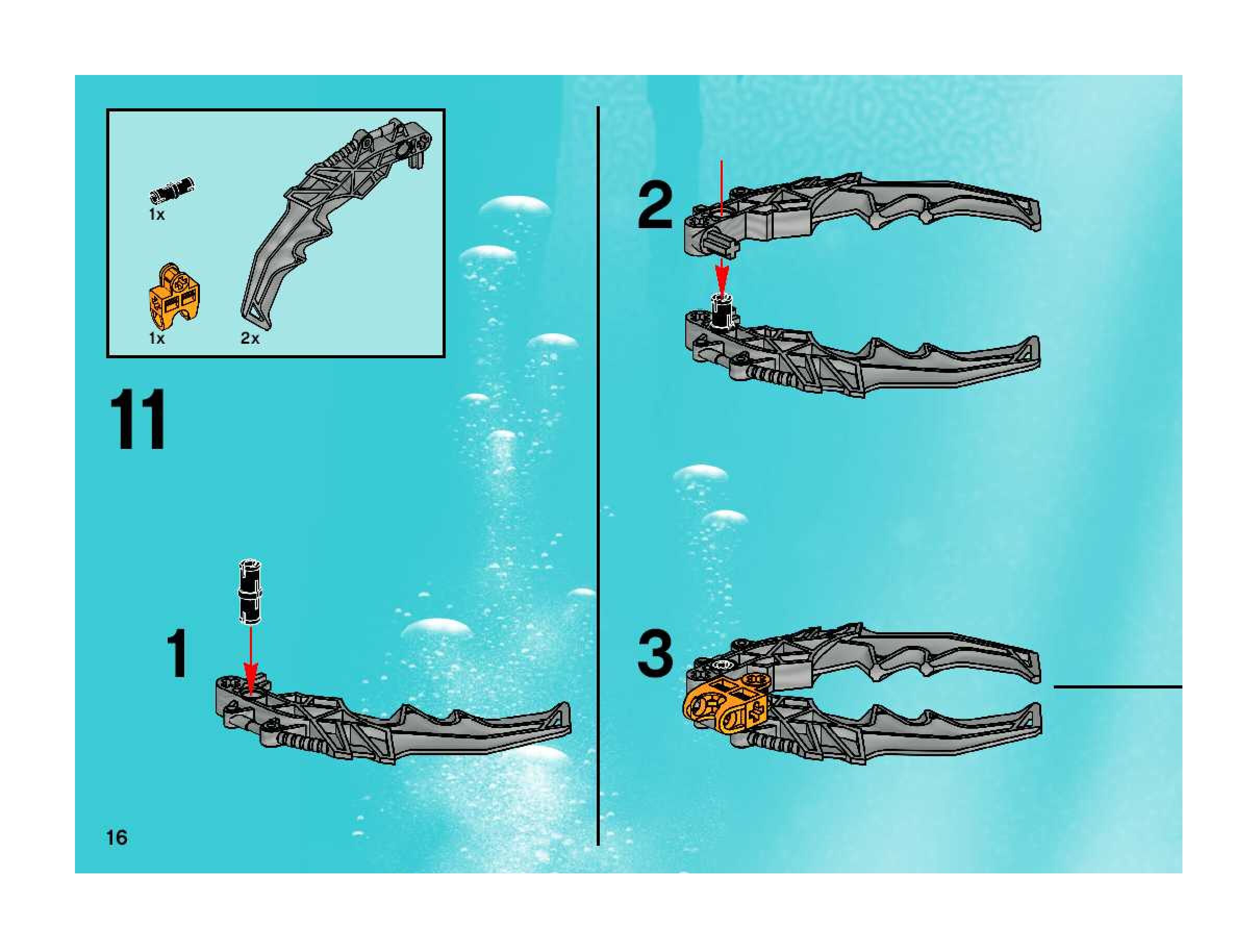 1x

1x

2x

11

1

2

3

16