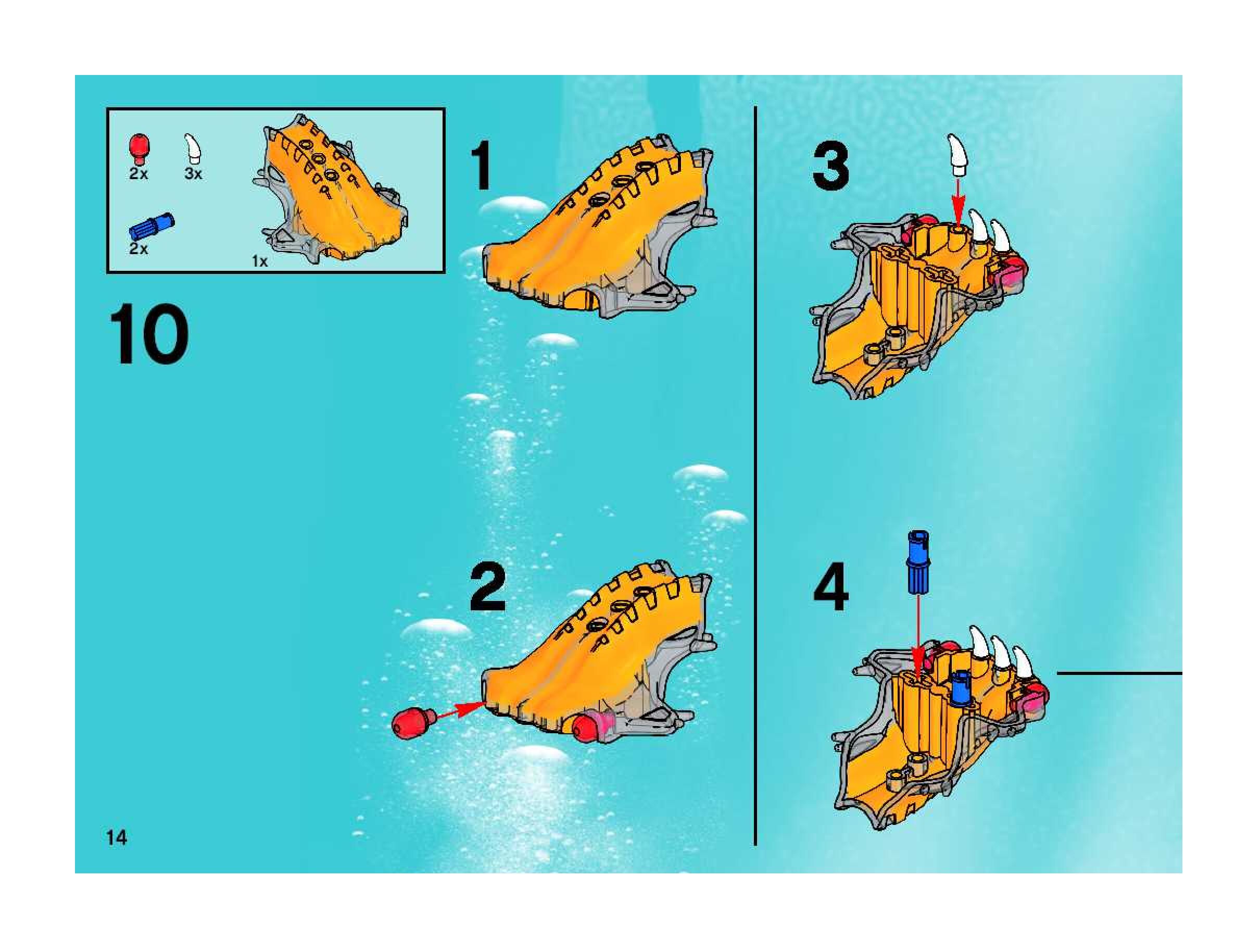 2x 3x

2x

1x

10

1

2

3

4

14