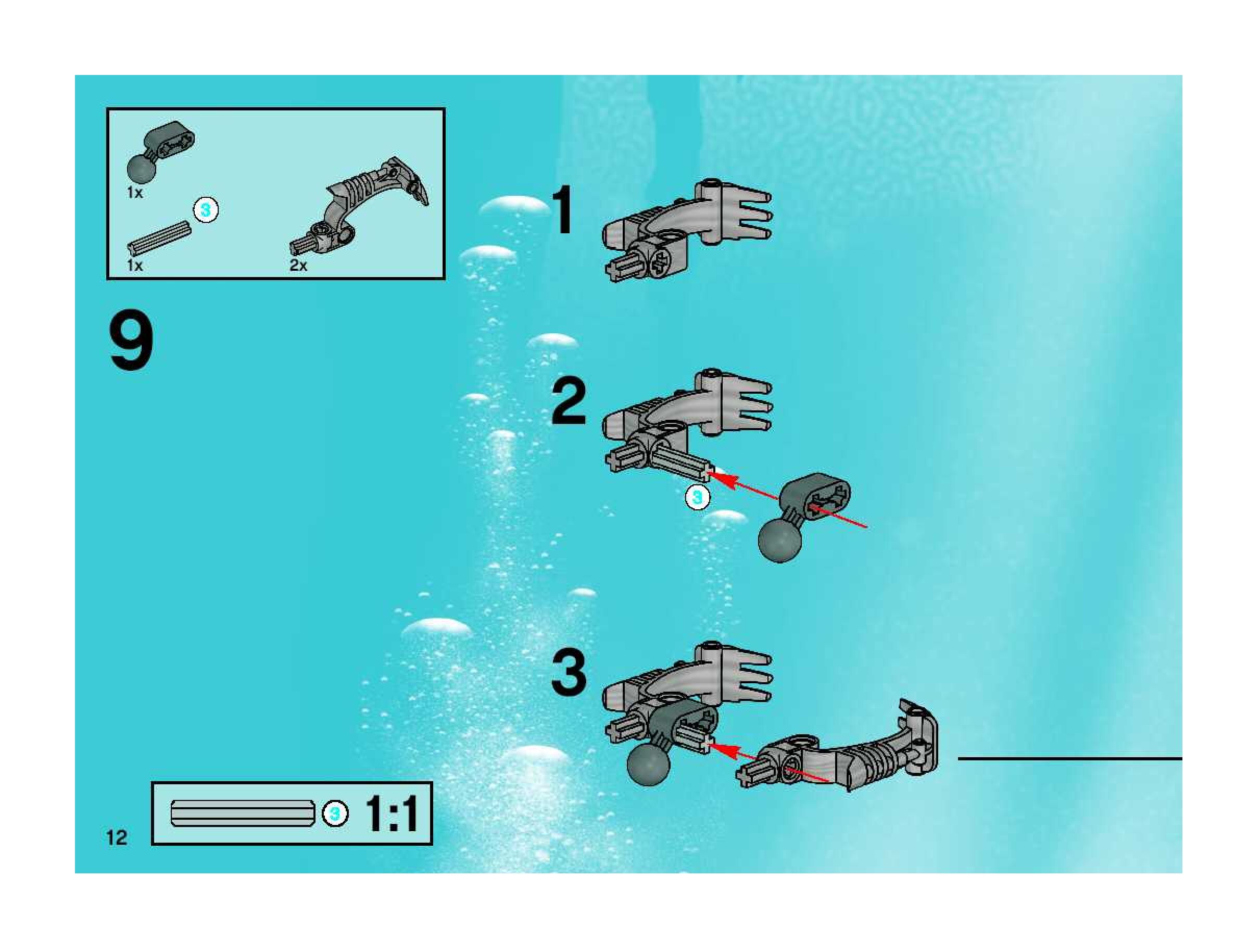 1x

3

1x

2x

9

1

2

3

3

3

1:1

12