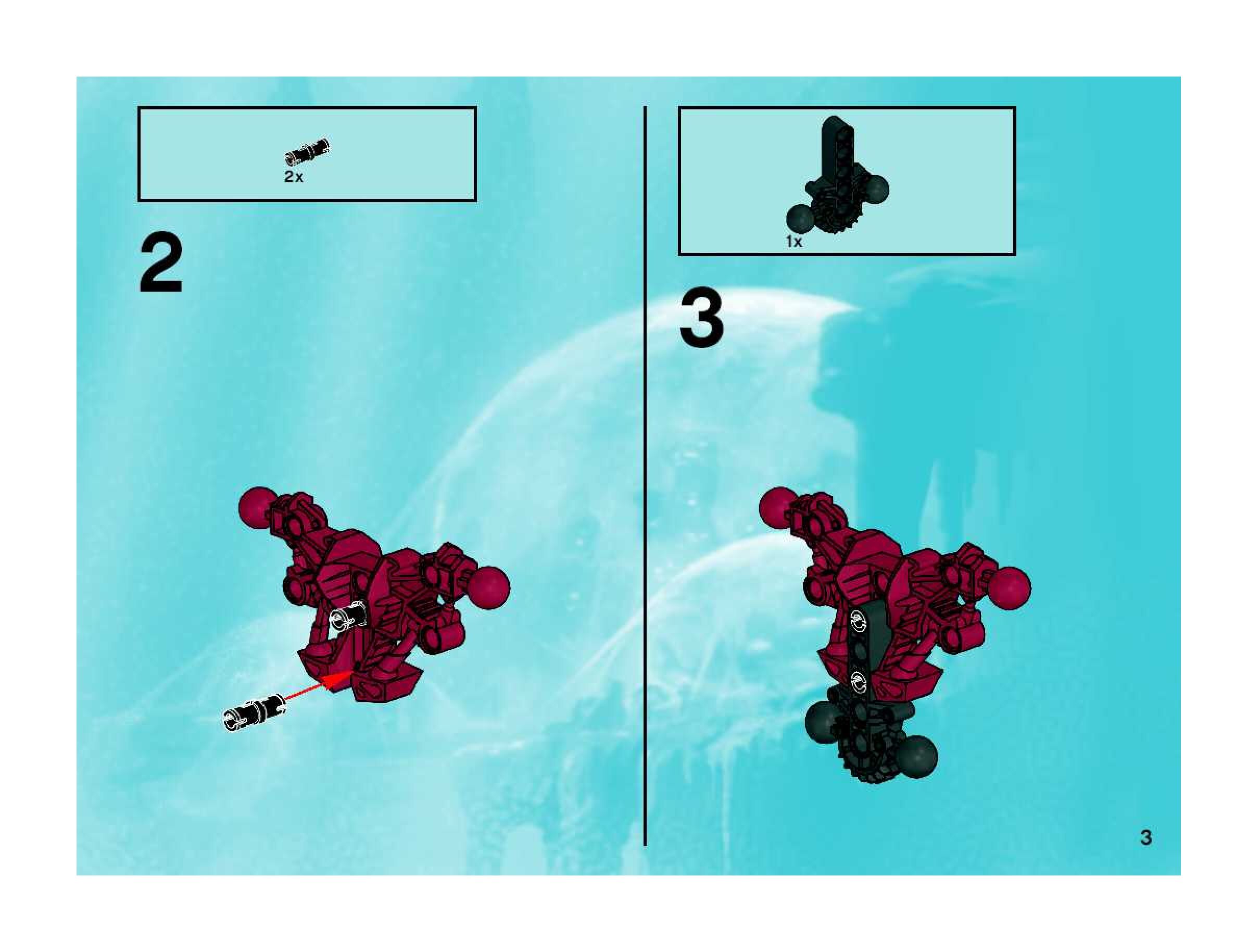 2x

2

1x

3

3