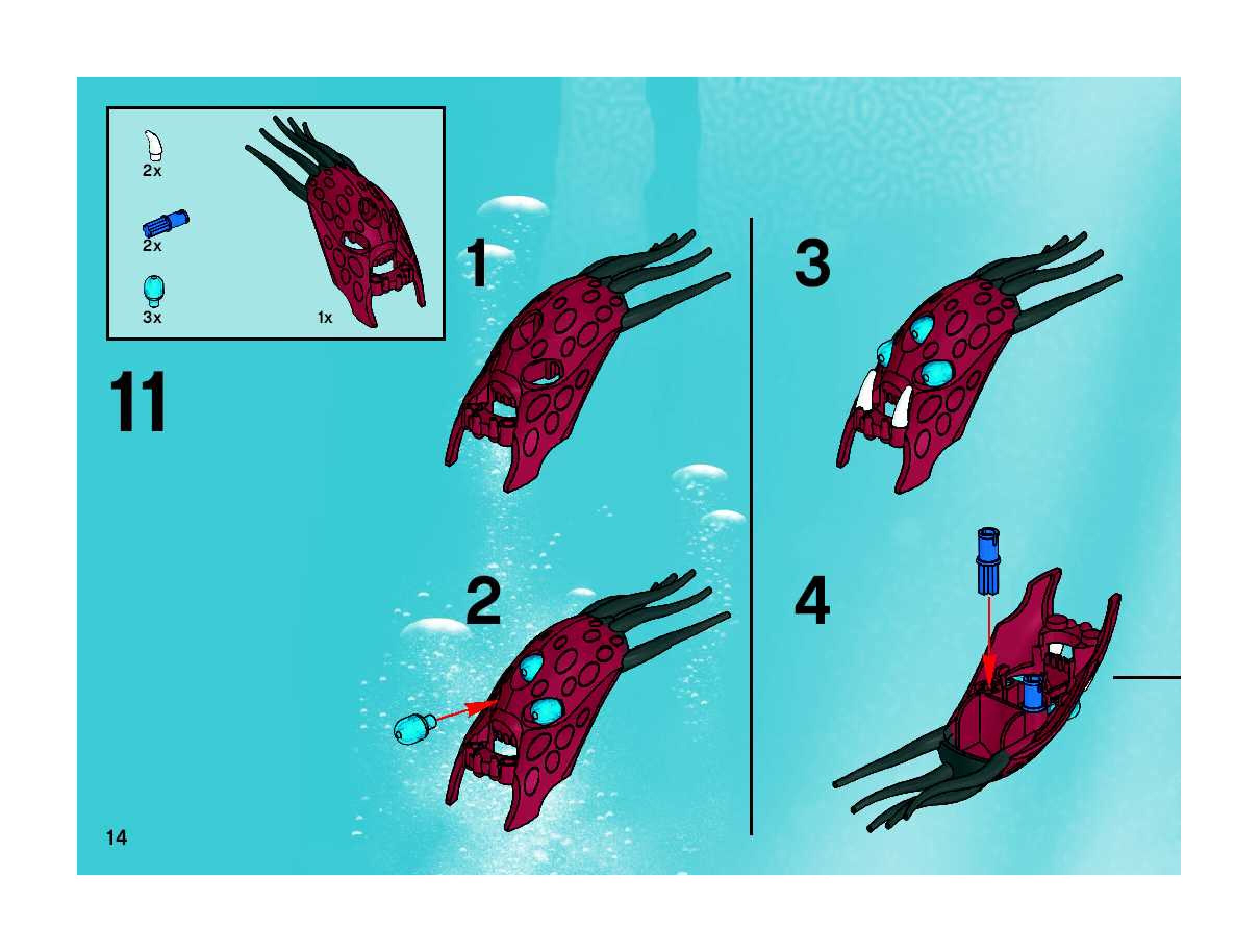 2x

2x

3x

1x

11

1

2

3

4

14