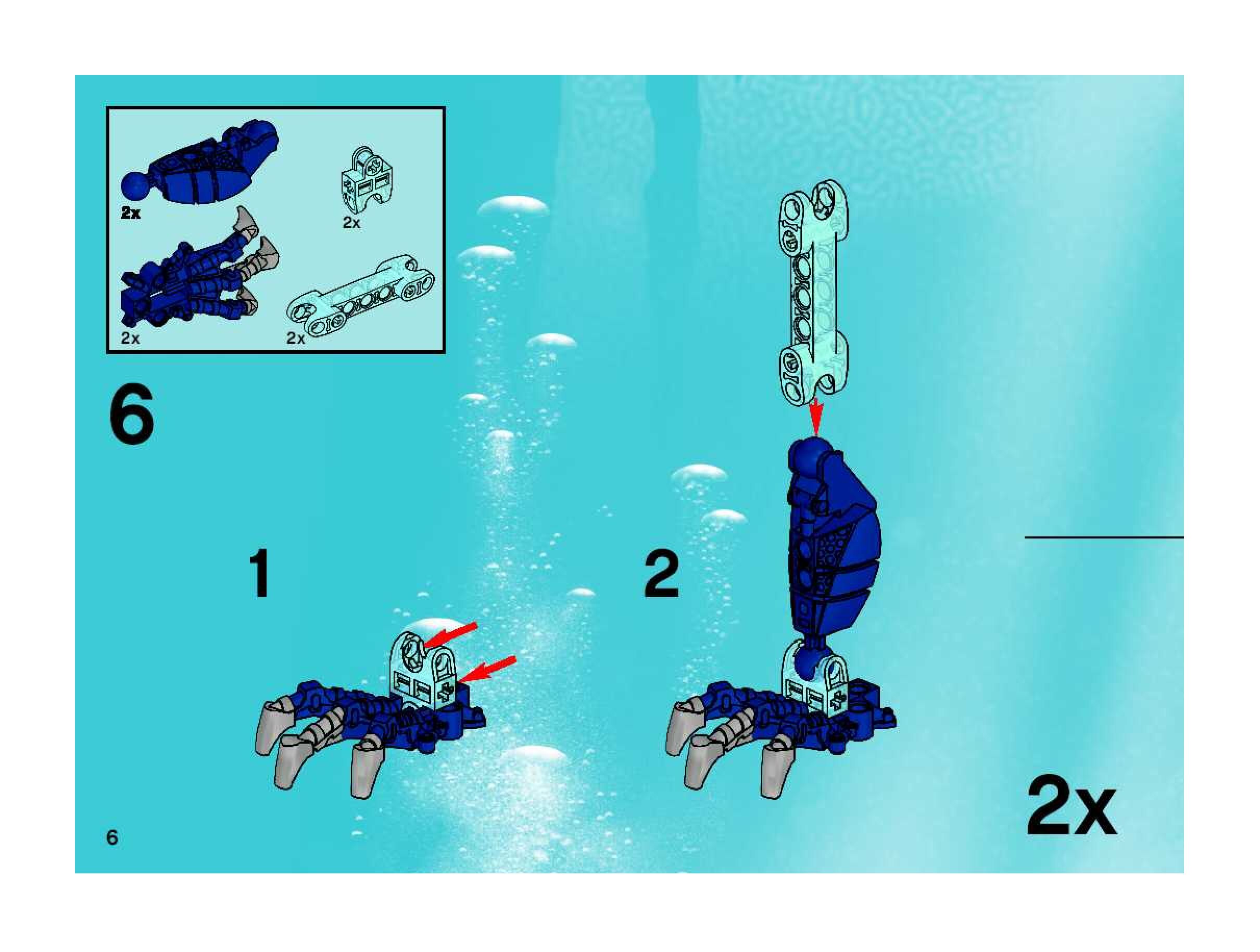 2x

2x

2x

2x

6

1

2

2x

6