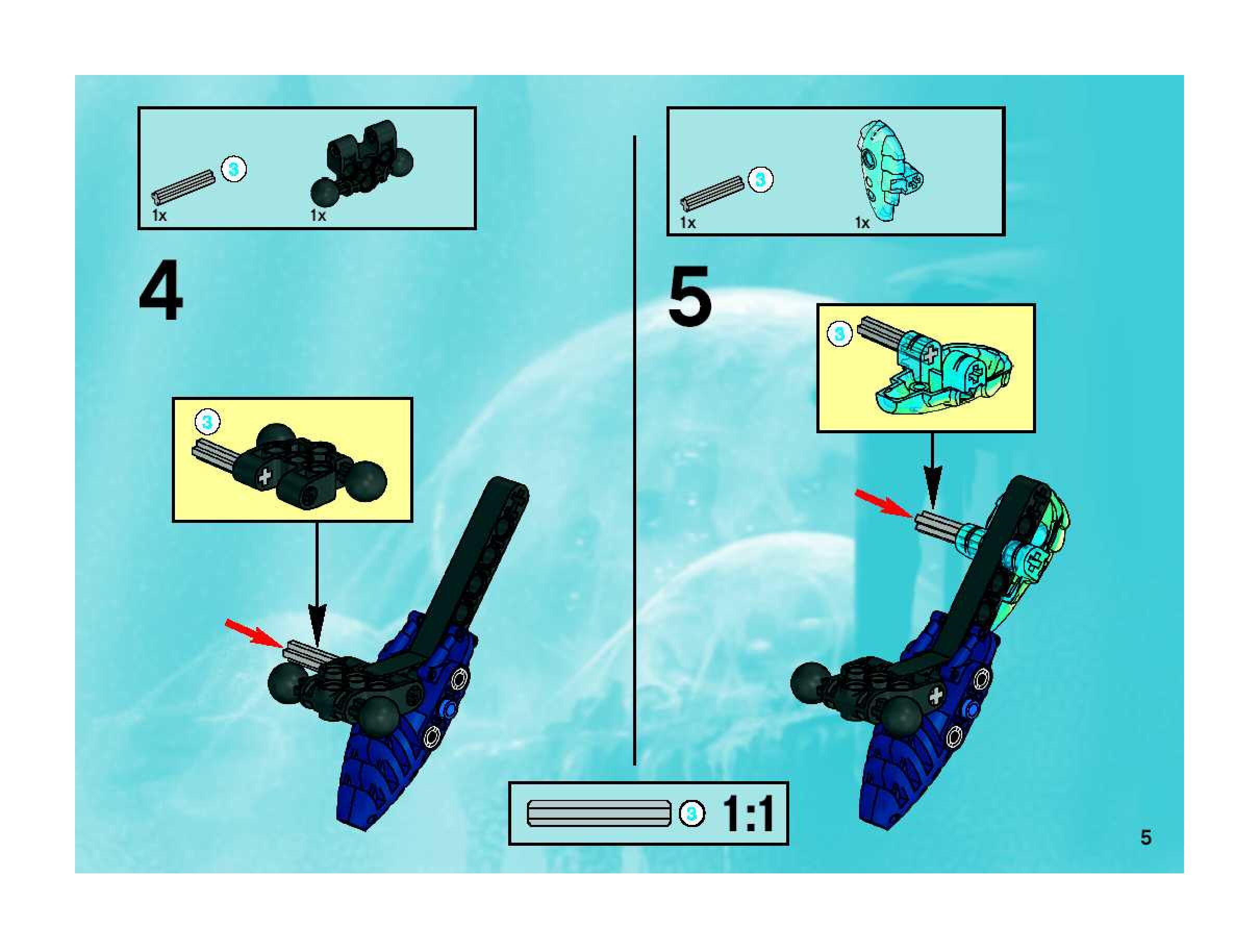 3
1x
1x

4

3

3
1x
1x

5

3

3 1:1

5