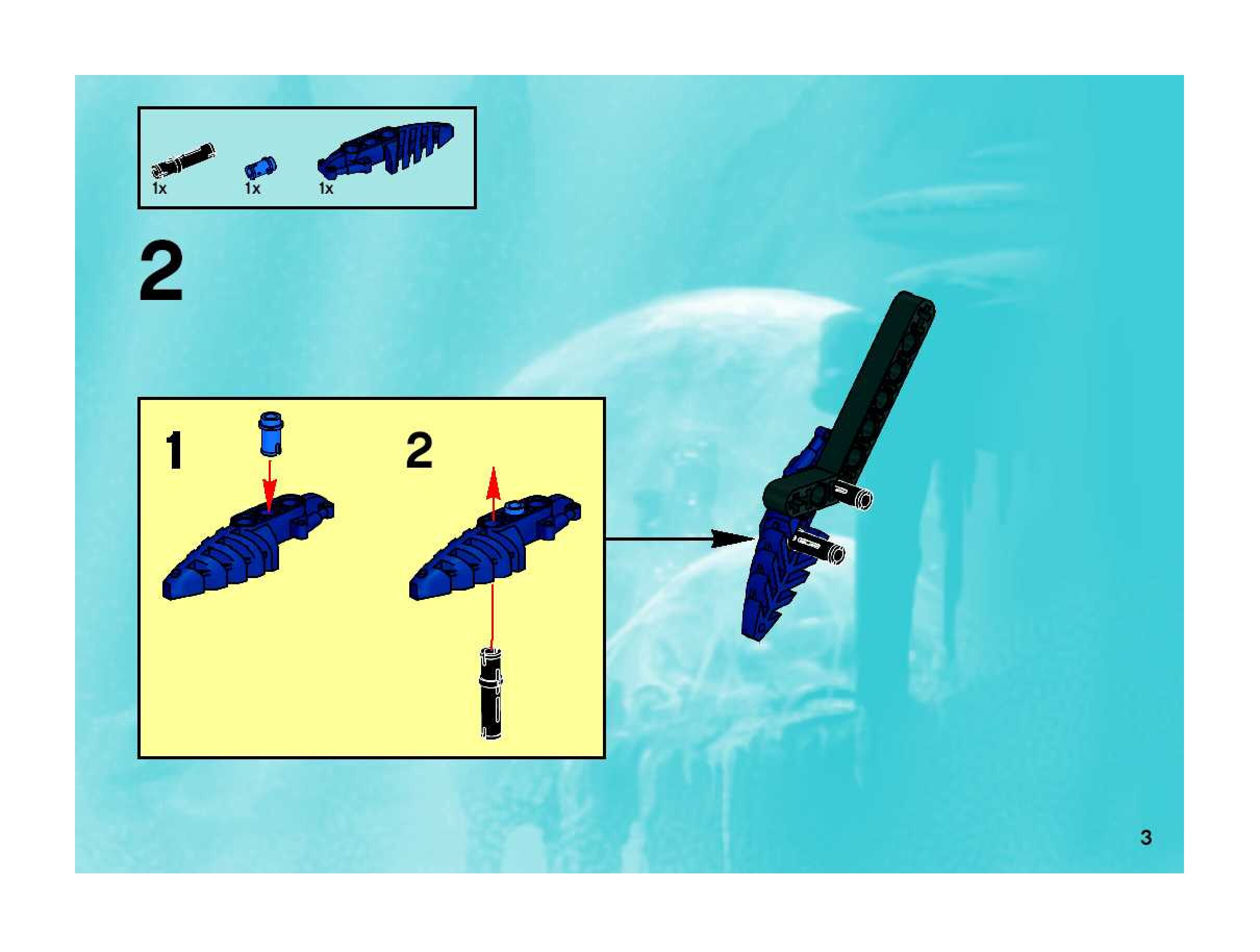 1x 1x 1x

2

1

2

3