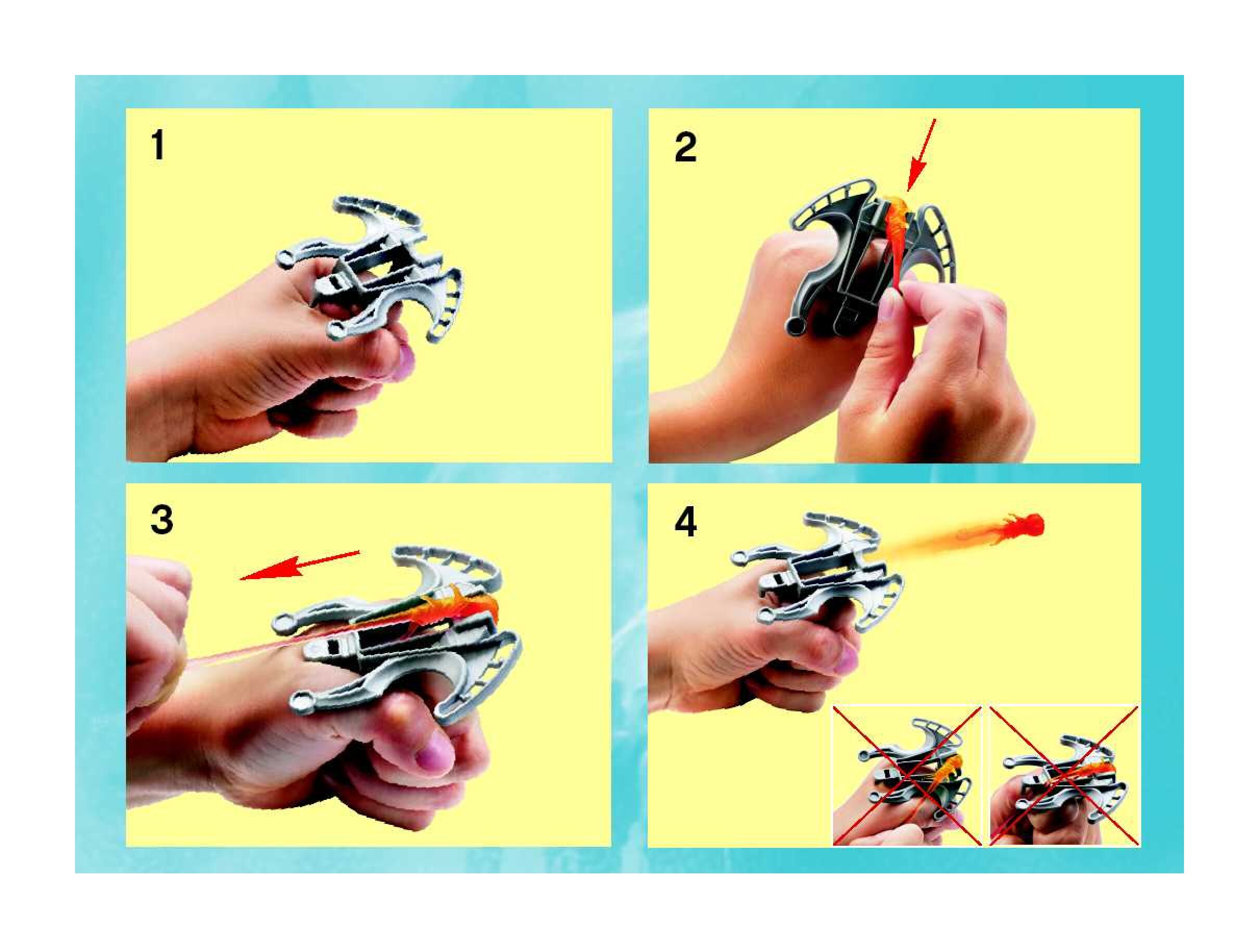 1

2

3

4