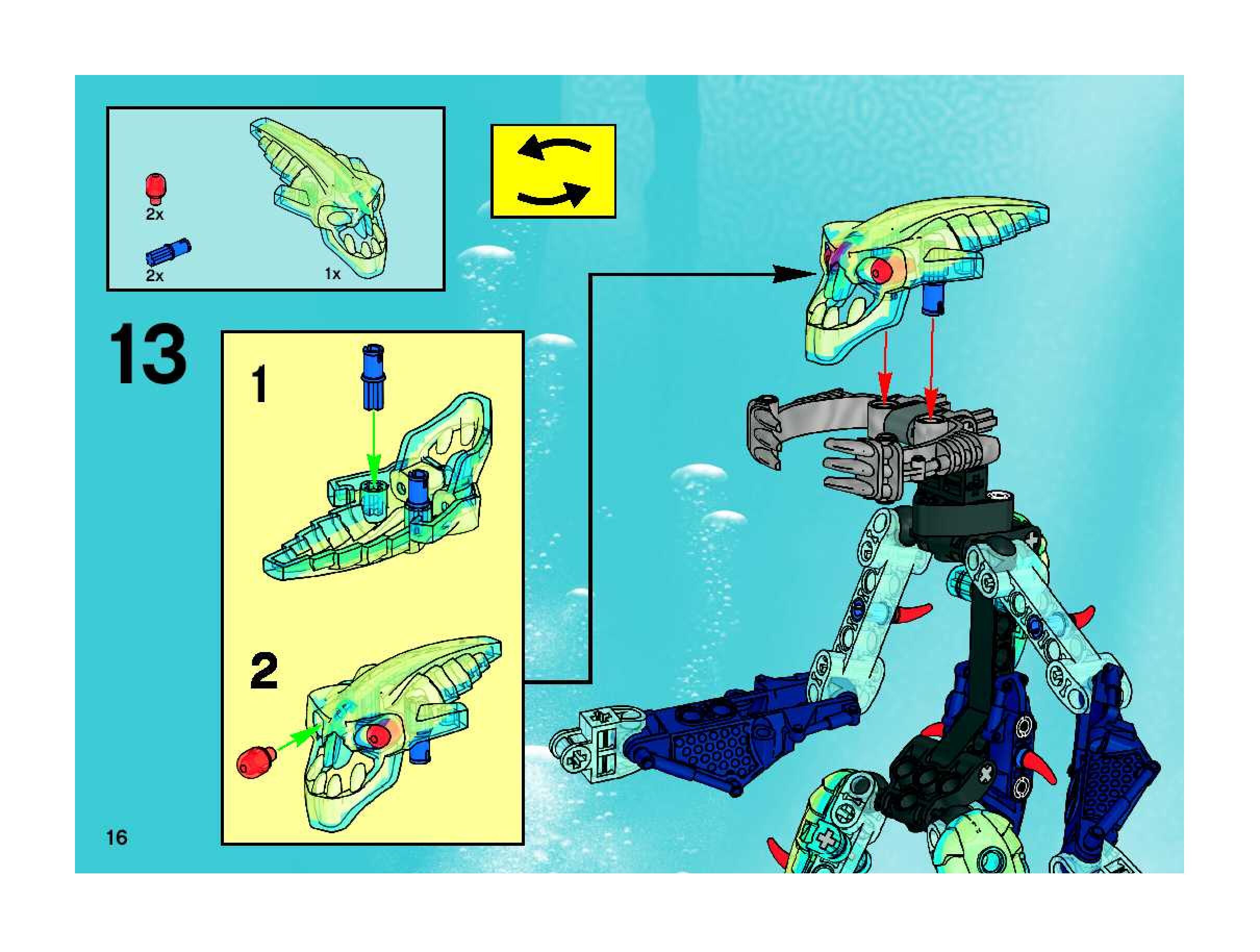 2x

2x

1x

13

1

2

16