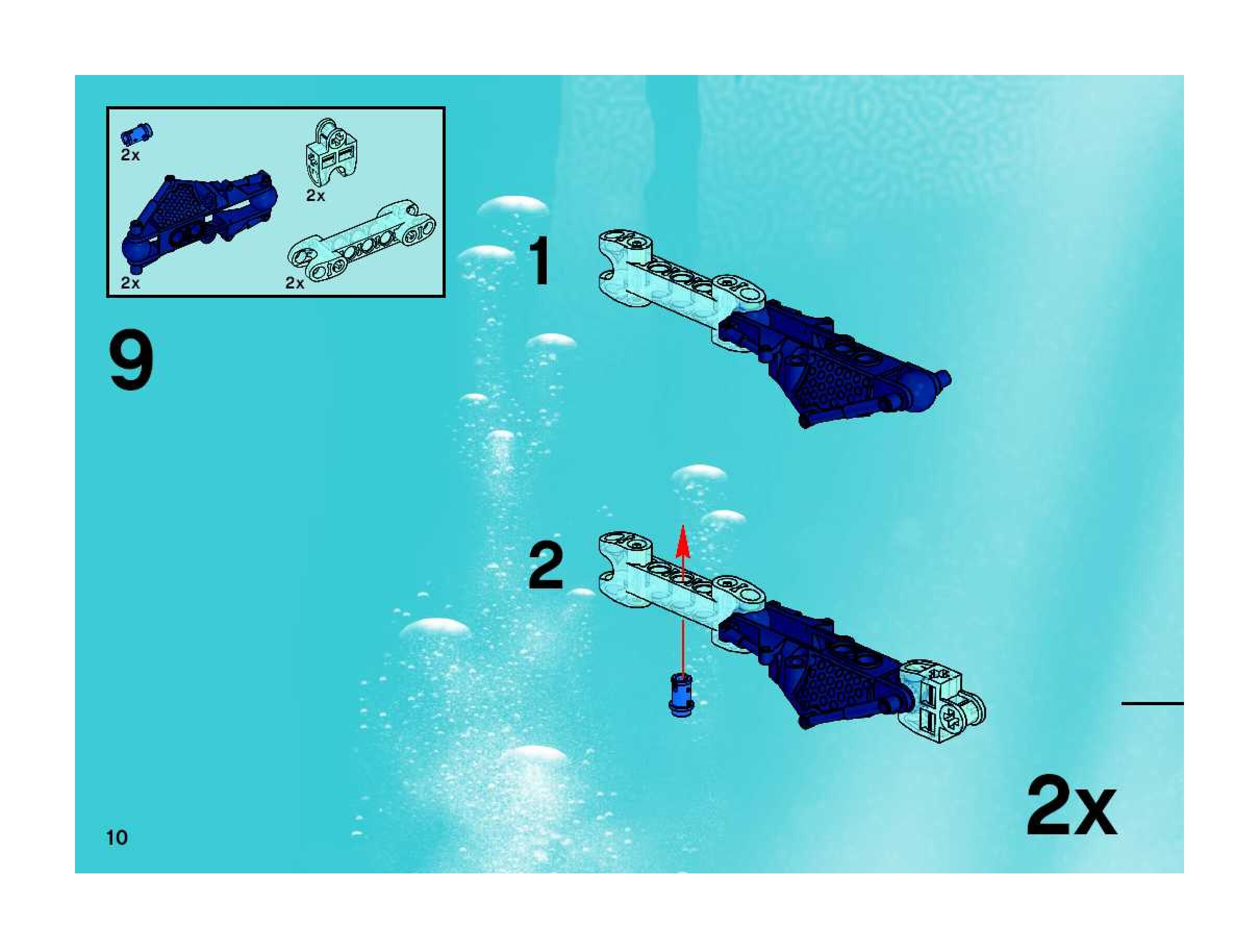 2x

2x

2x

2x

9

1

2

2x

10