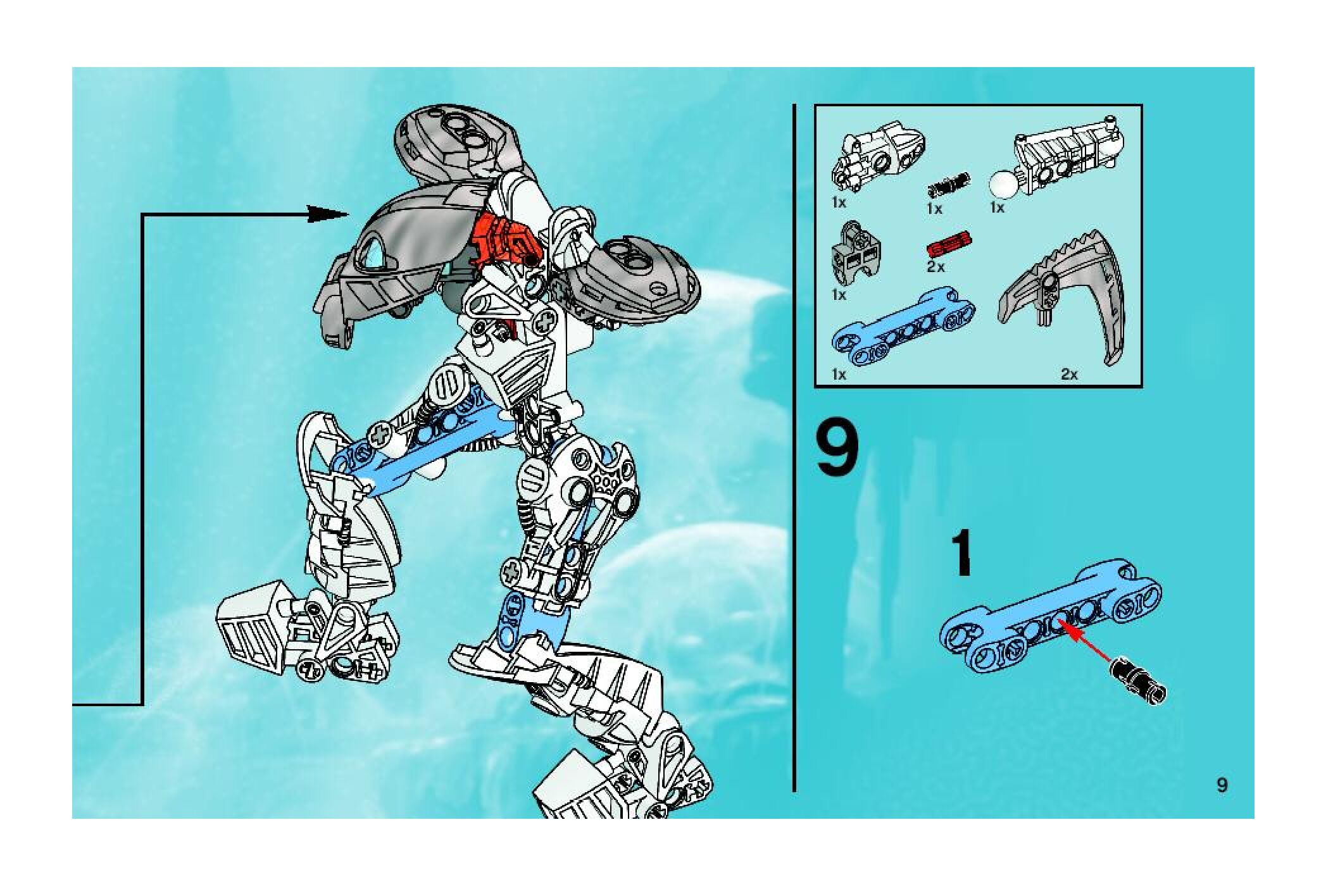 1x
1x
1x
1x
2x
1x
2x

9

1

9