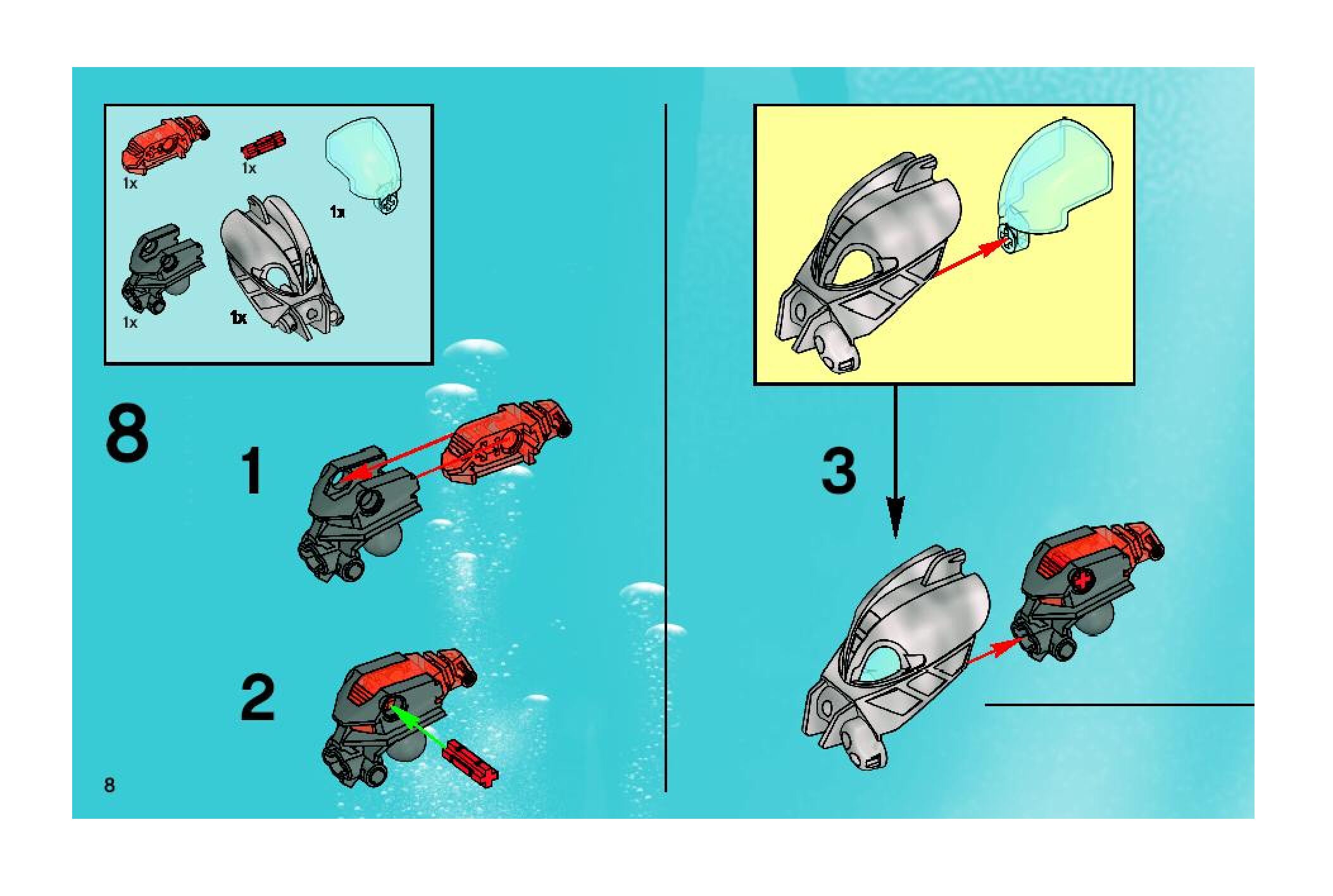 1x
1x
1x
1x
1x

8

1

2

3

8