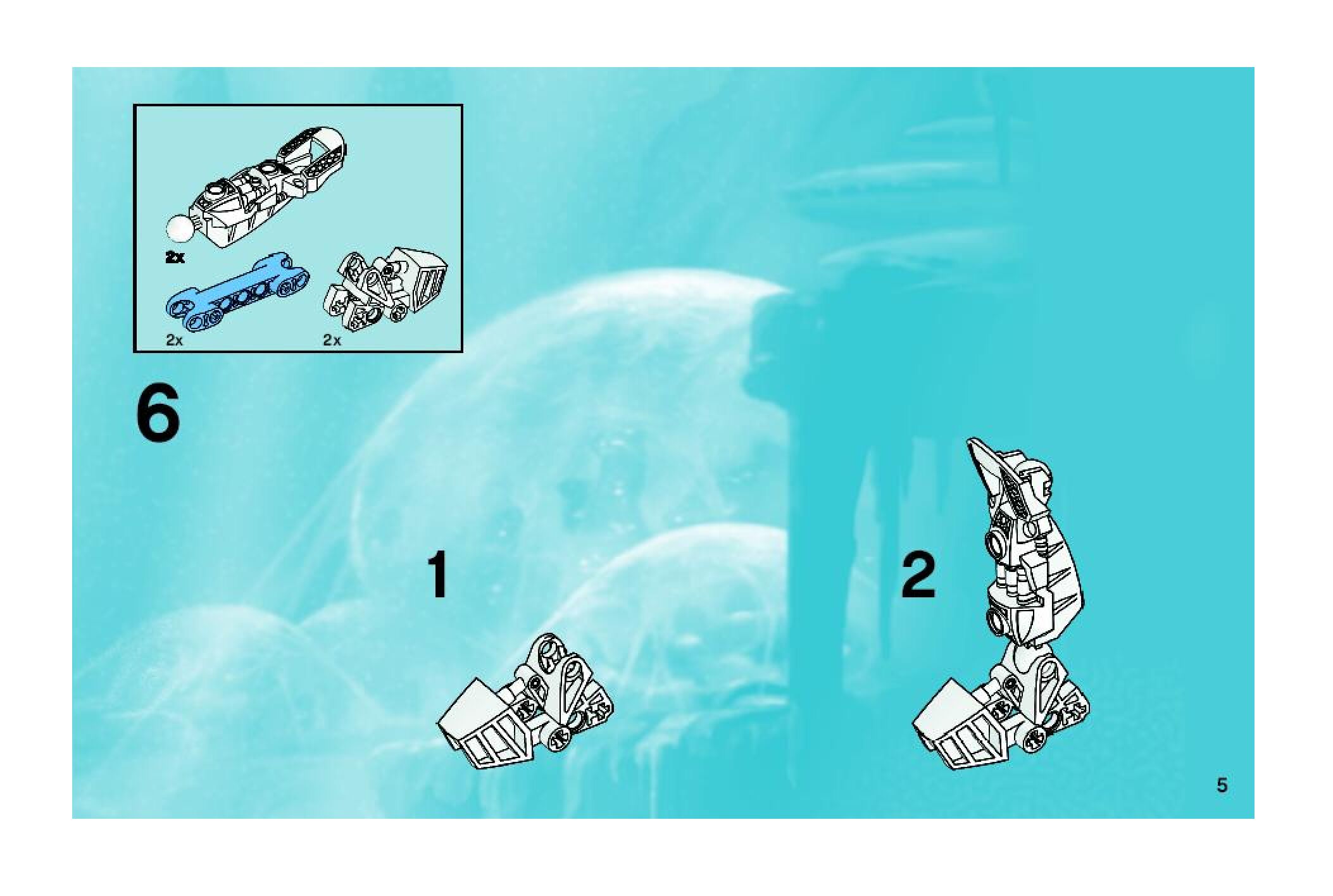 2x

2x

2x

6

1

2

5