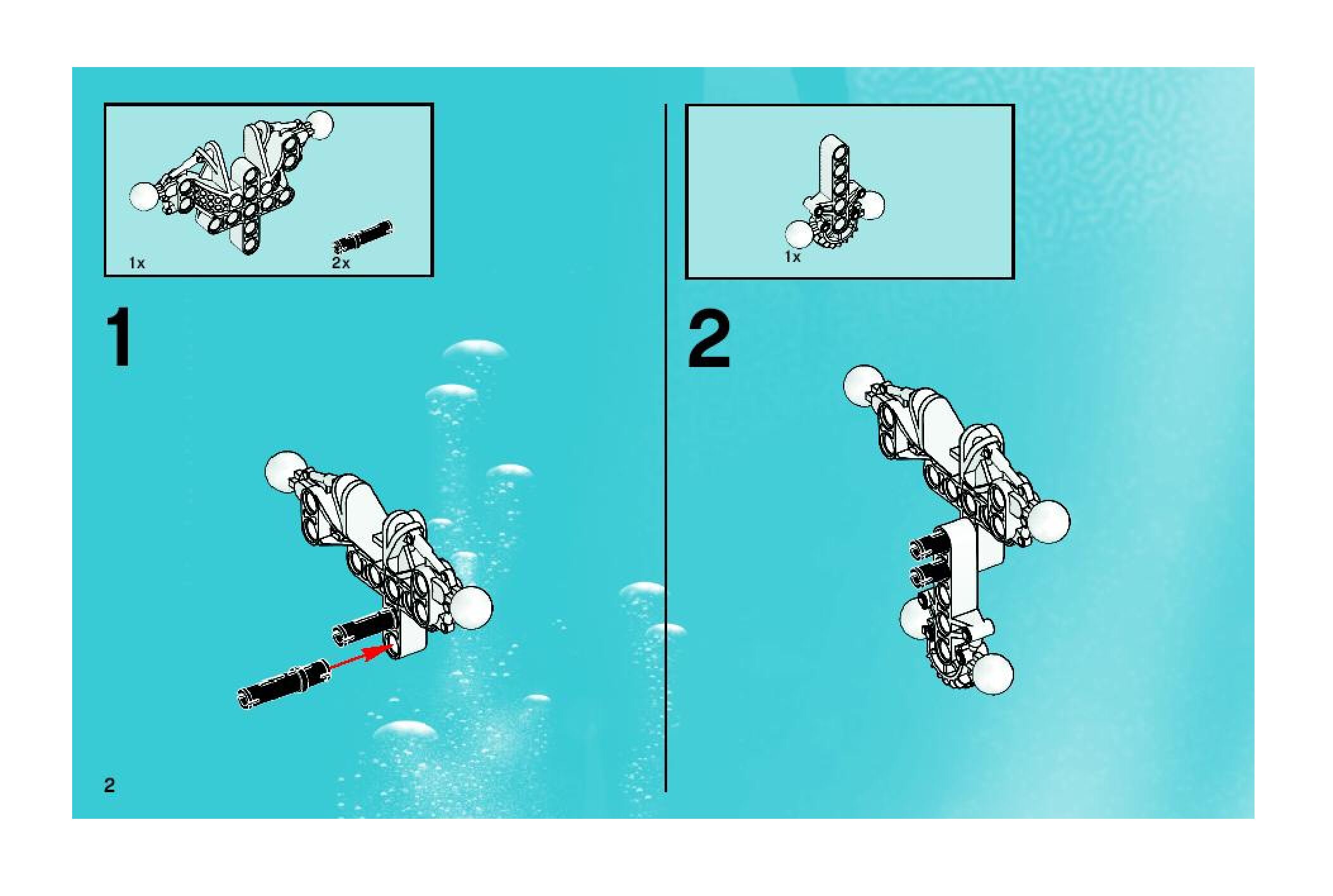 1x

2x

1

1x

2

2