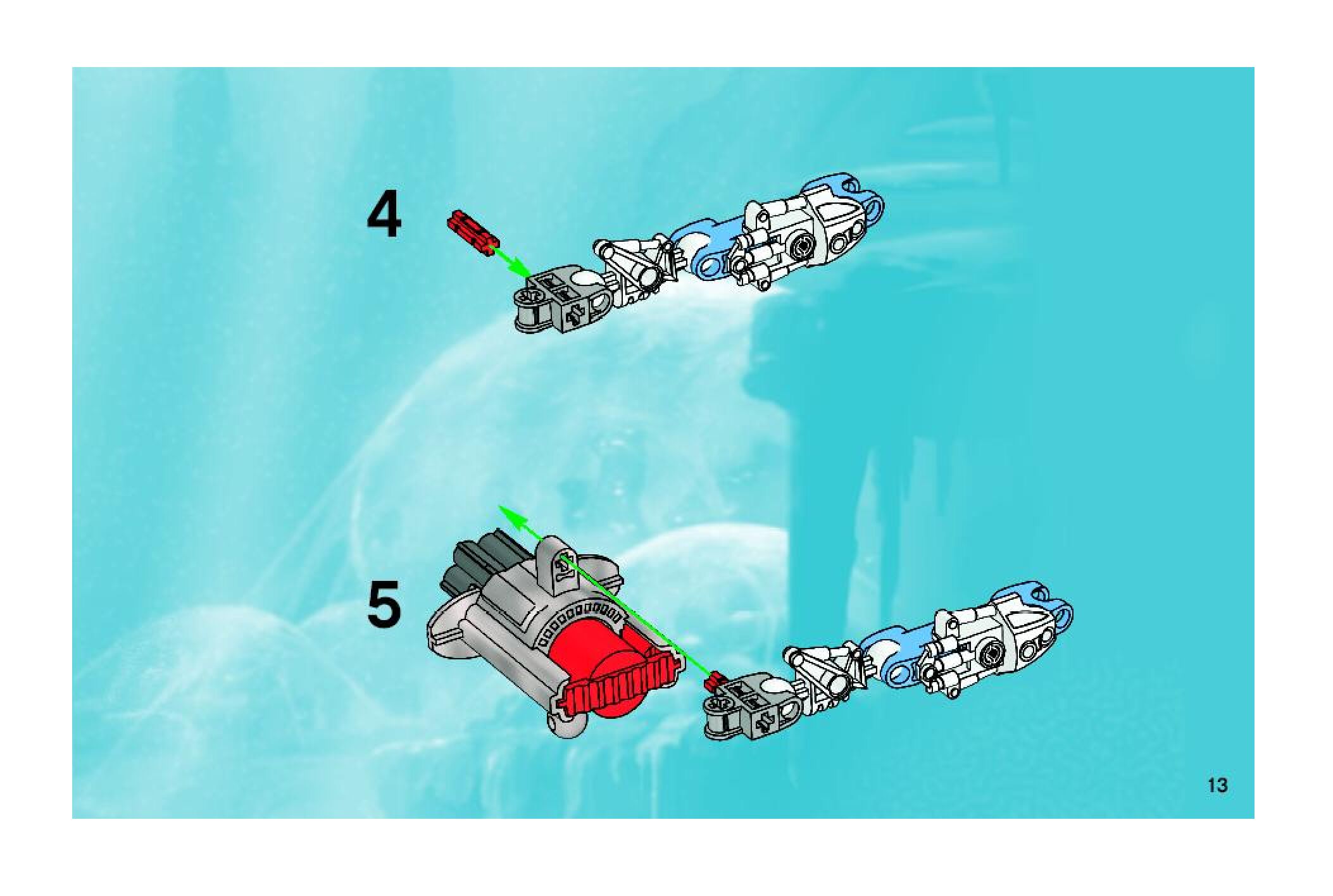 4

5

13