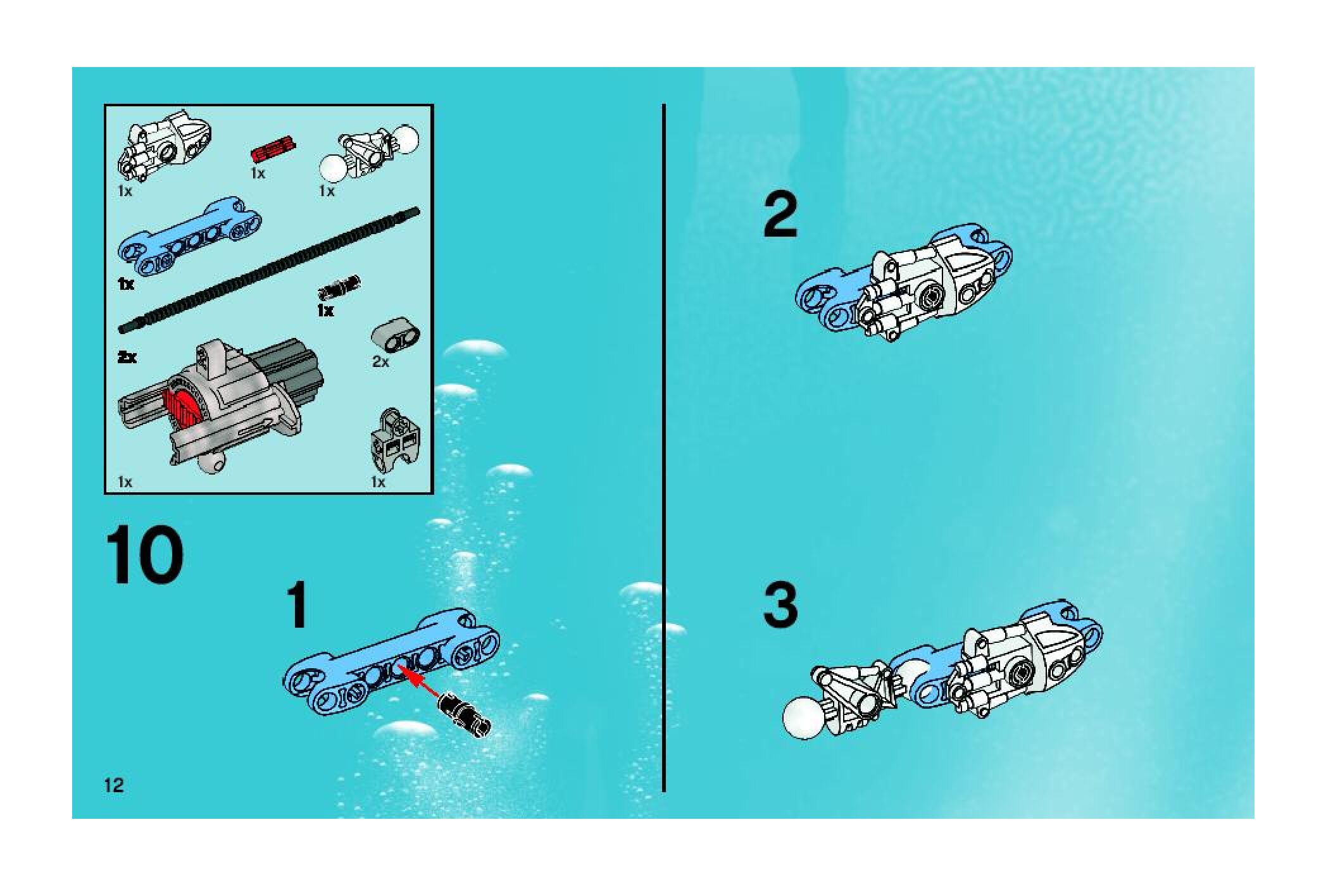 1x

1x

1x

1x

1x

2x

2x

1x

1x

10

1

2

3

12