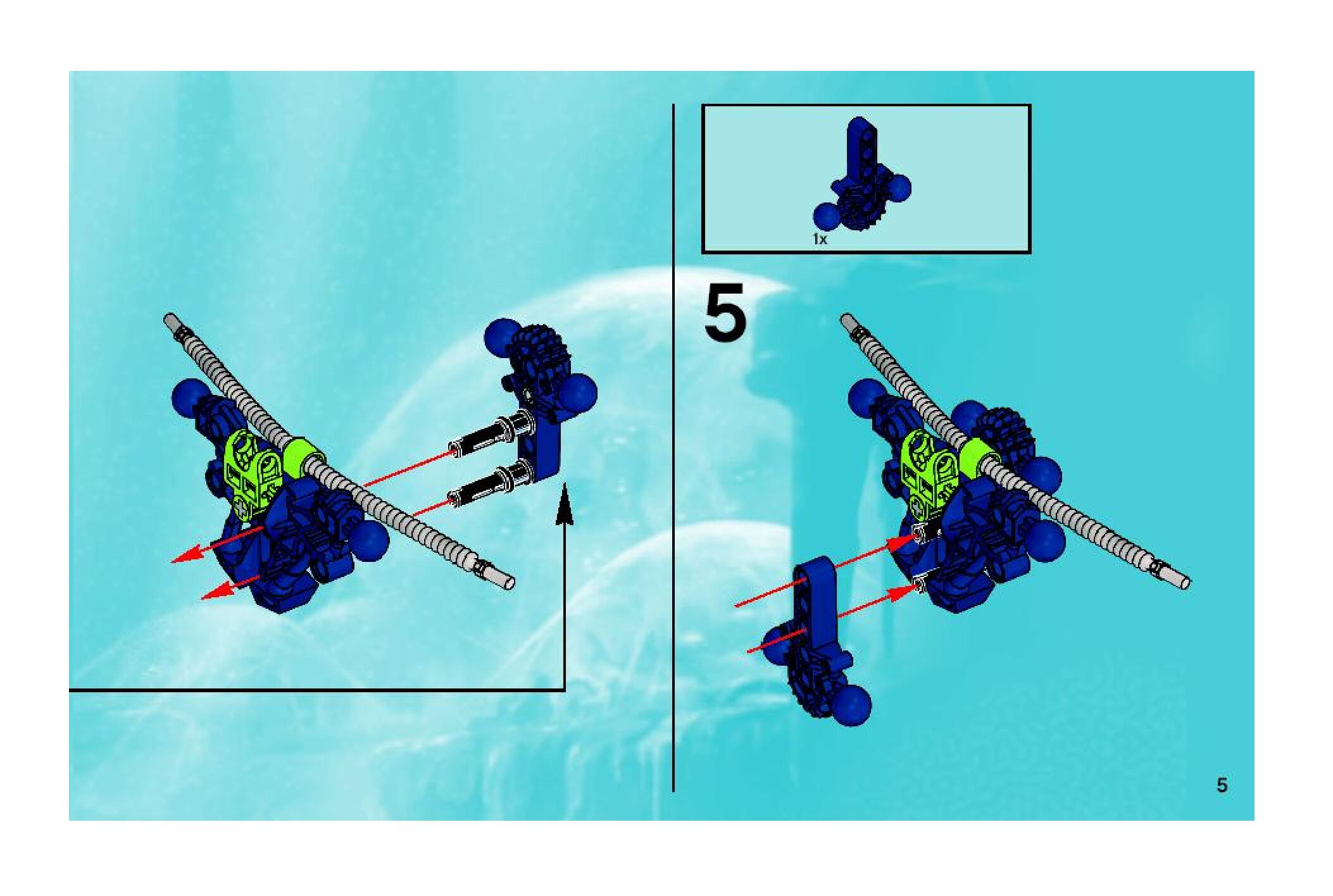 1x

5

5