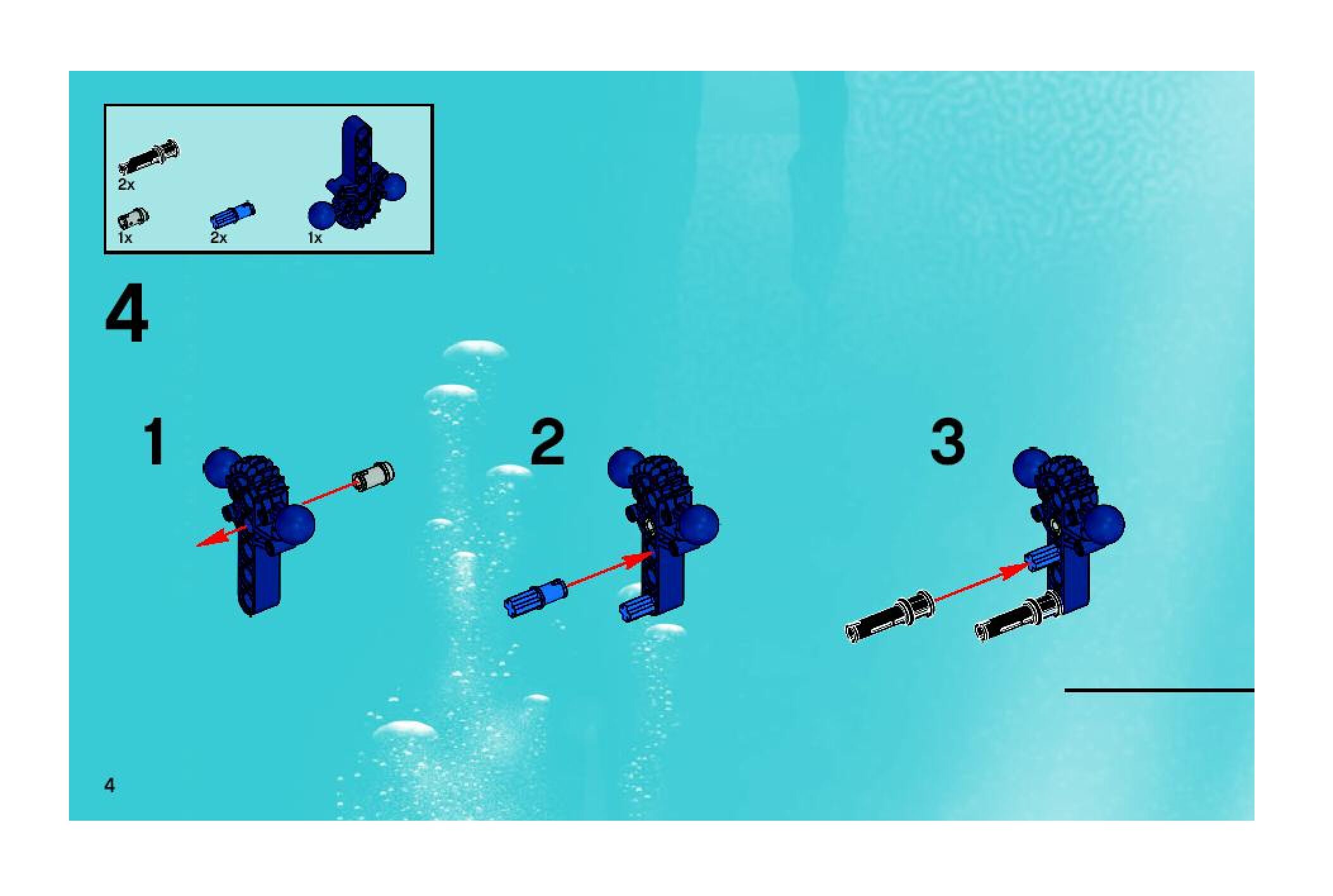 2x
1x
2x
1x

4

1

2

3

4