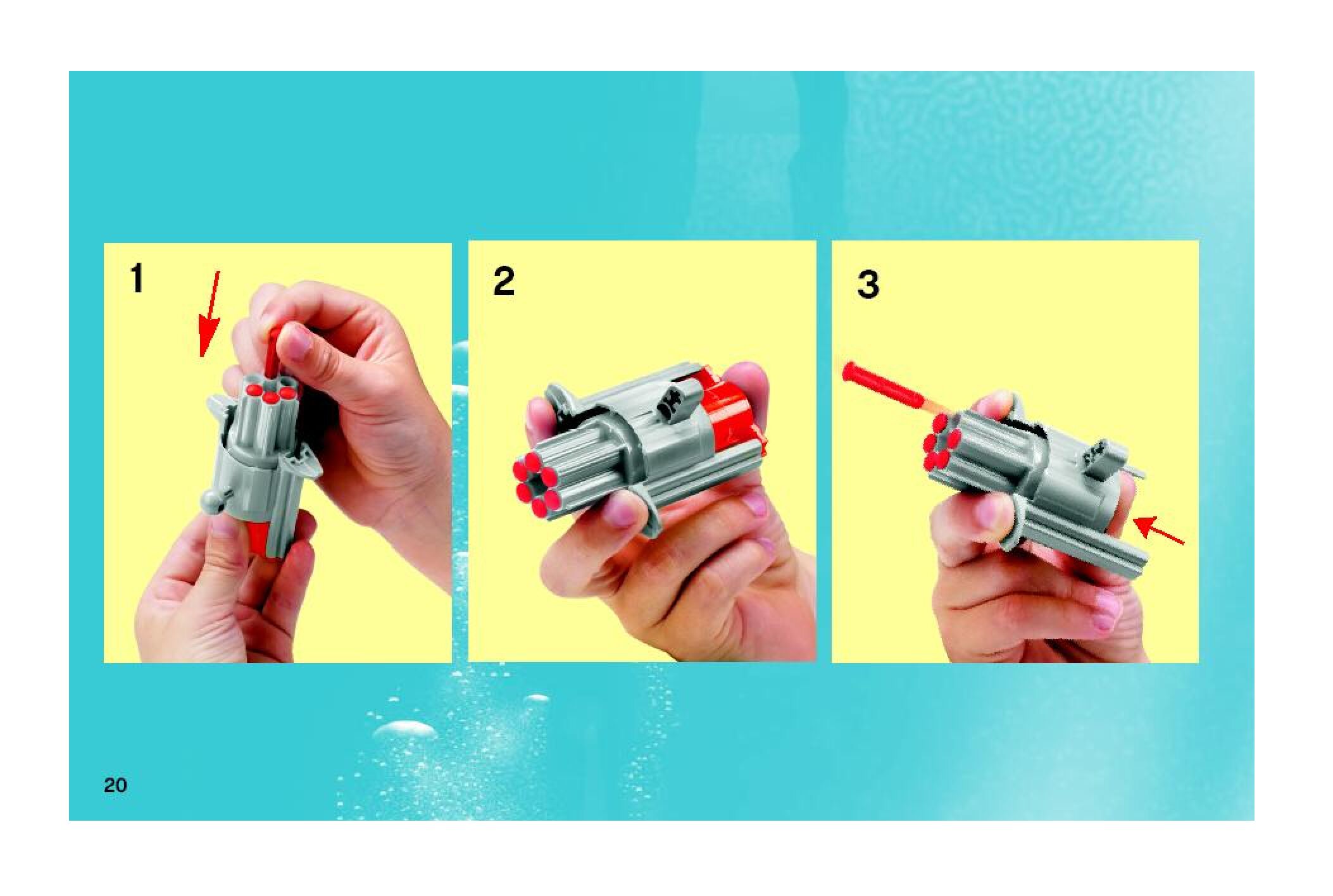 1

2

3

20