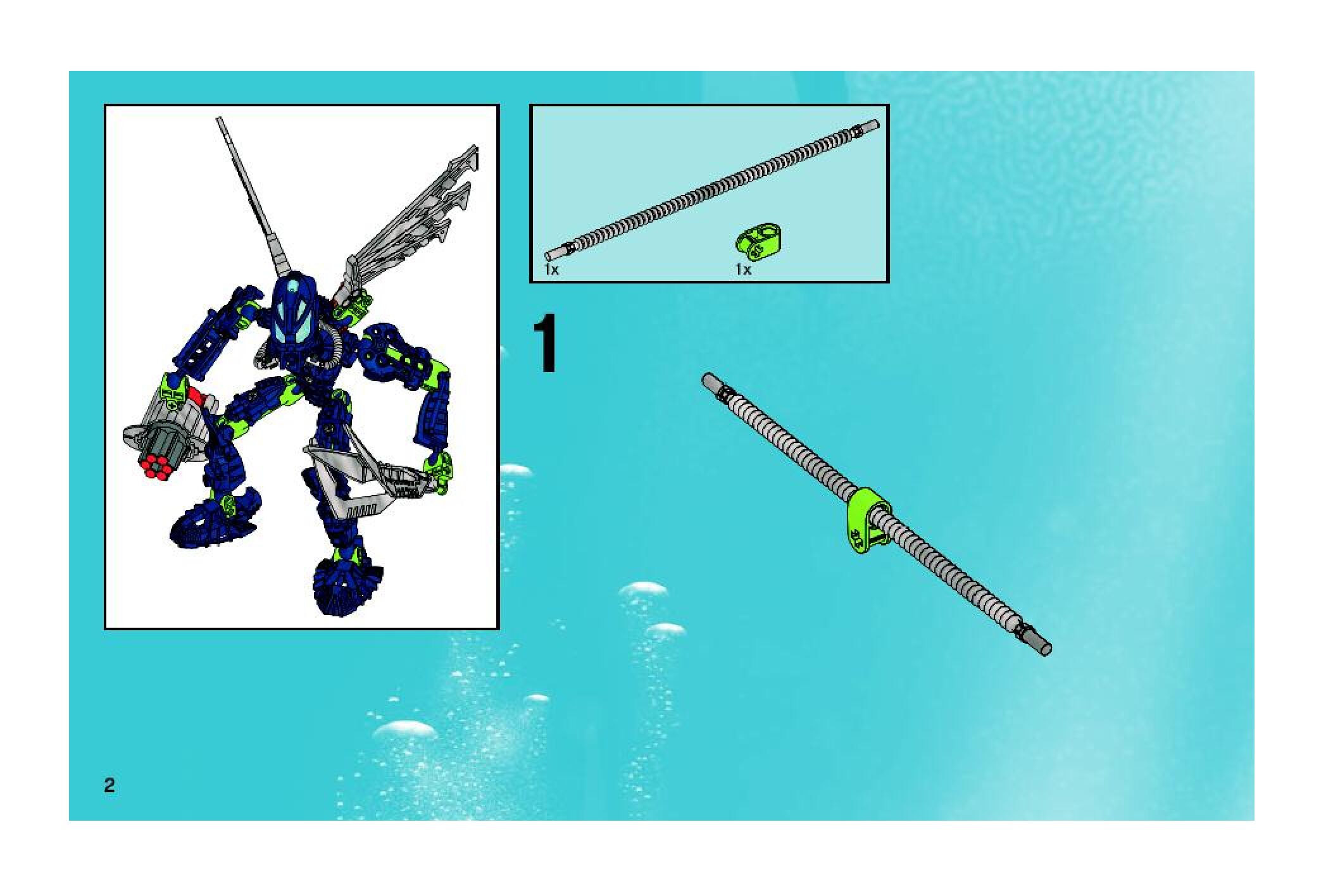 1x

1x

1

2