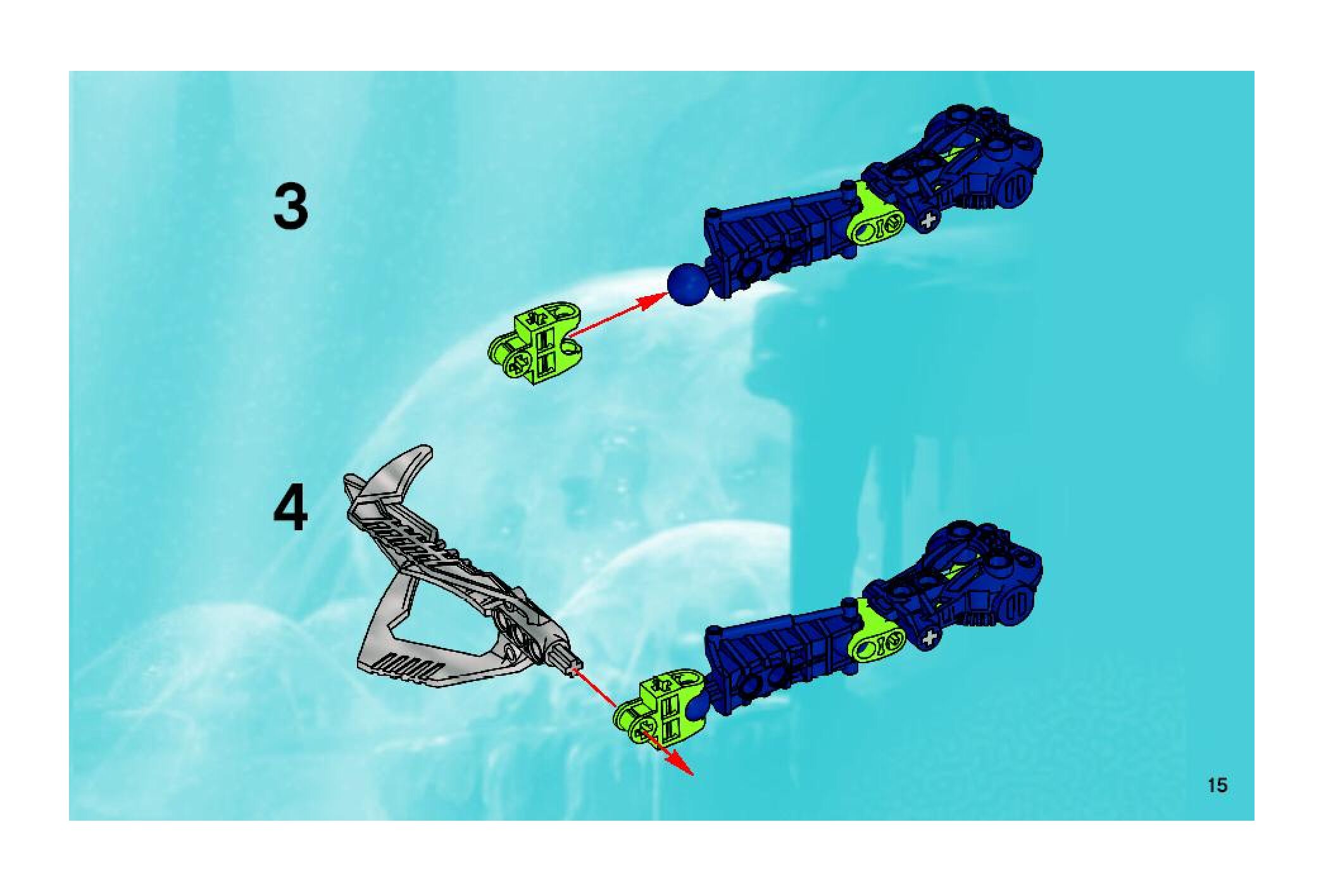 3

4

15