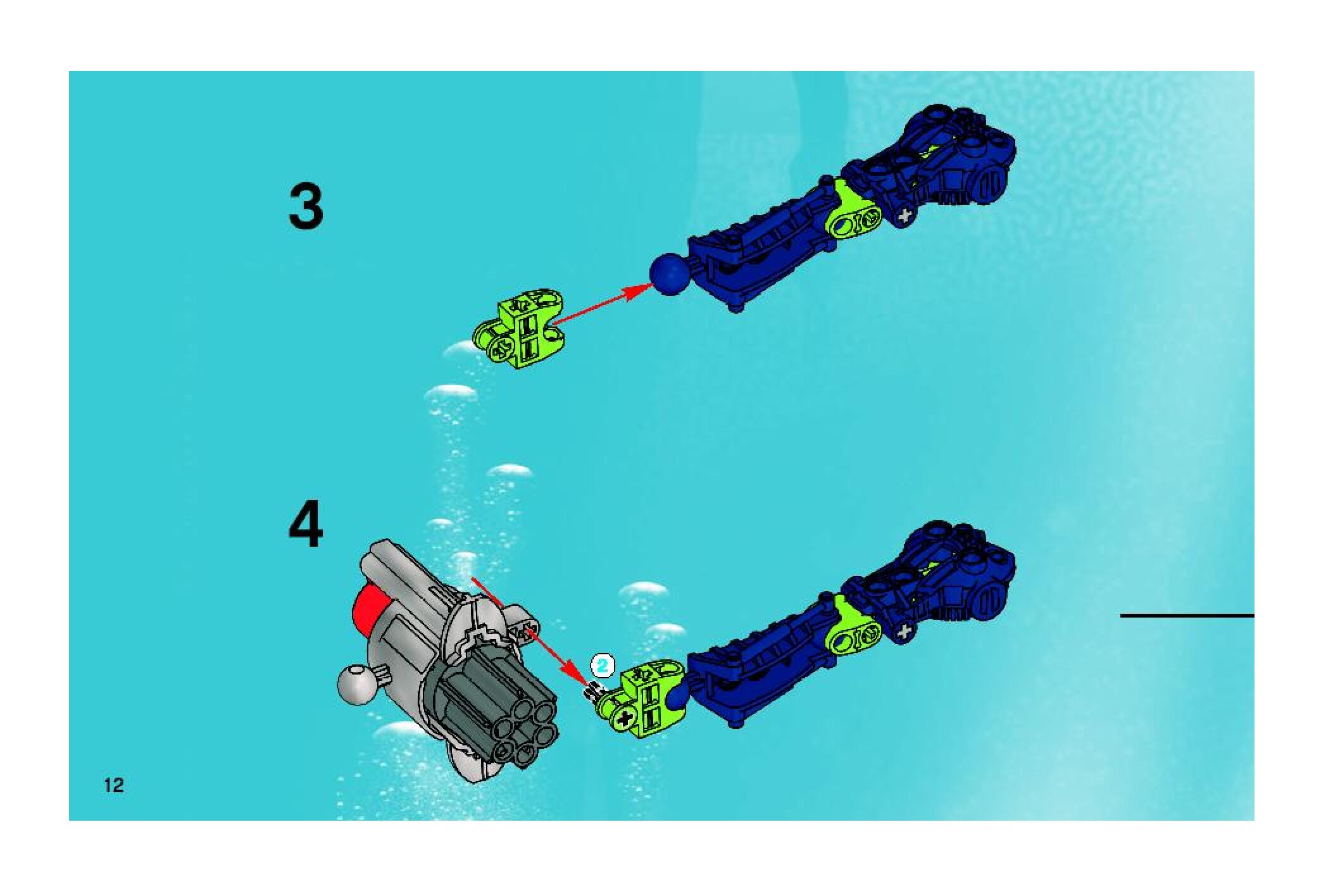 3

4

2

12