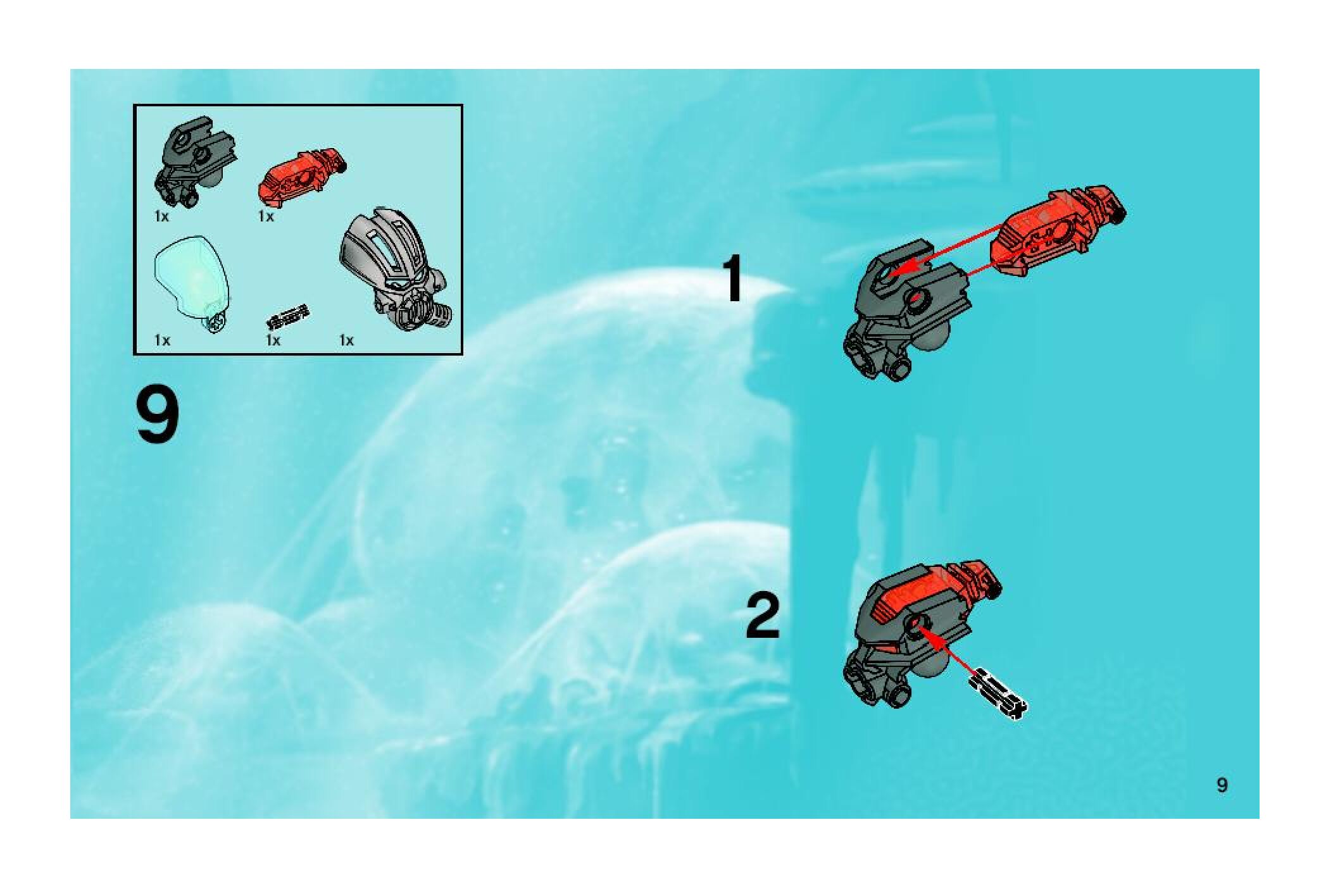 1x
1x
1x
1x
1x

9

1

2

9