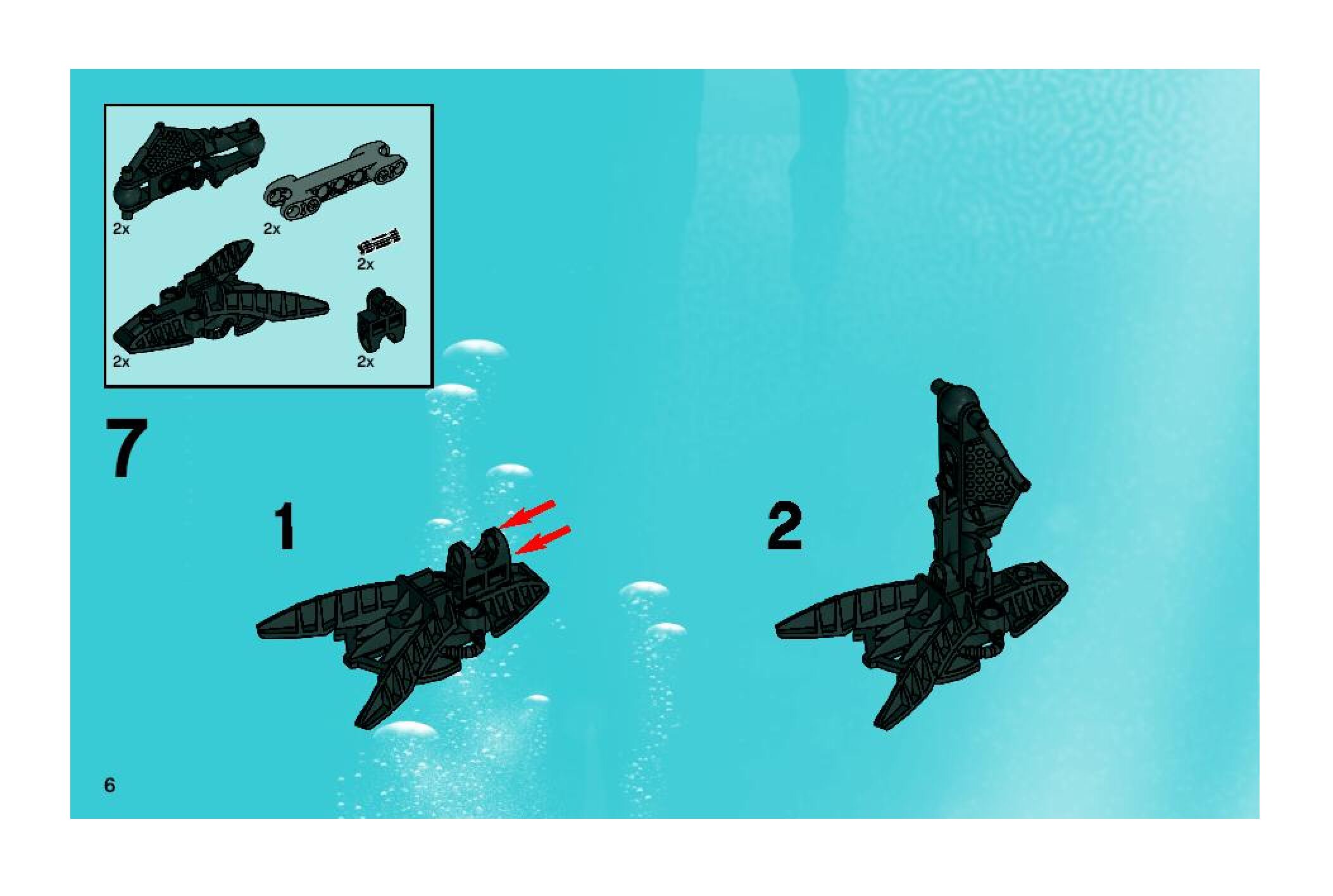 2x
2x
2x
2x
2x

7

1

2

6