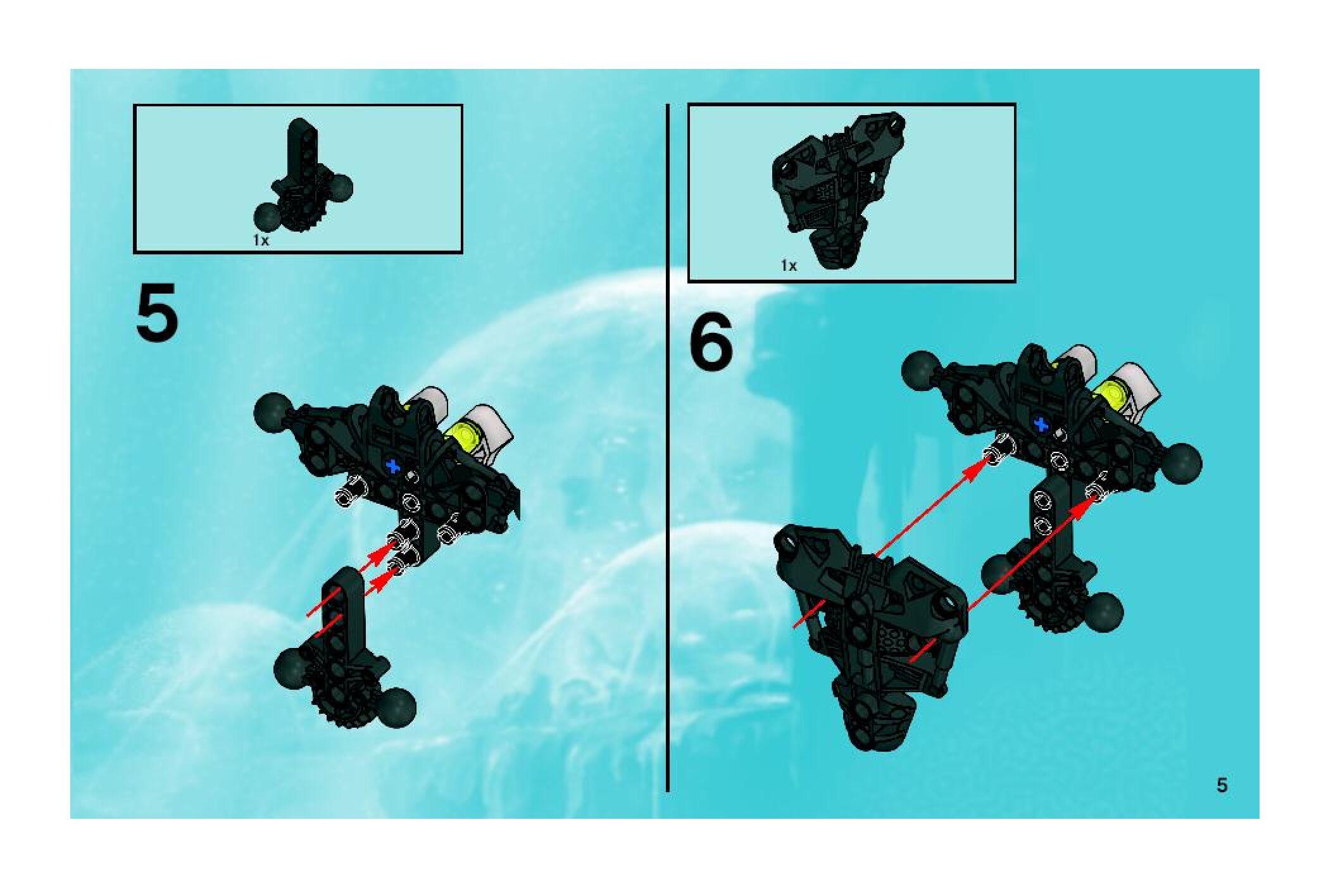 1x

5

1x

6

5