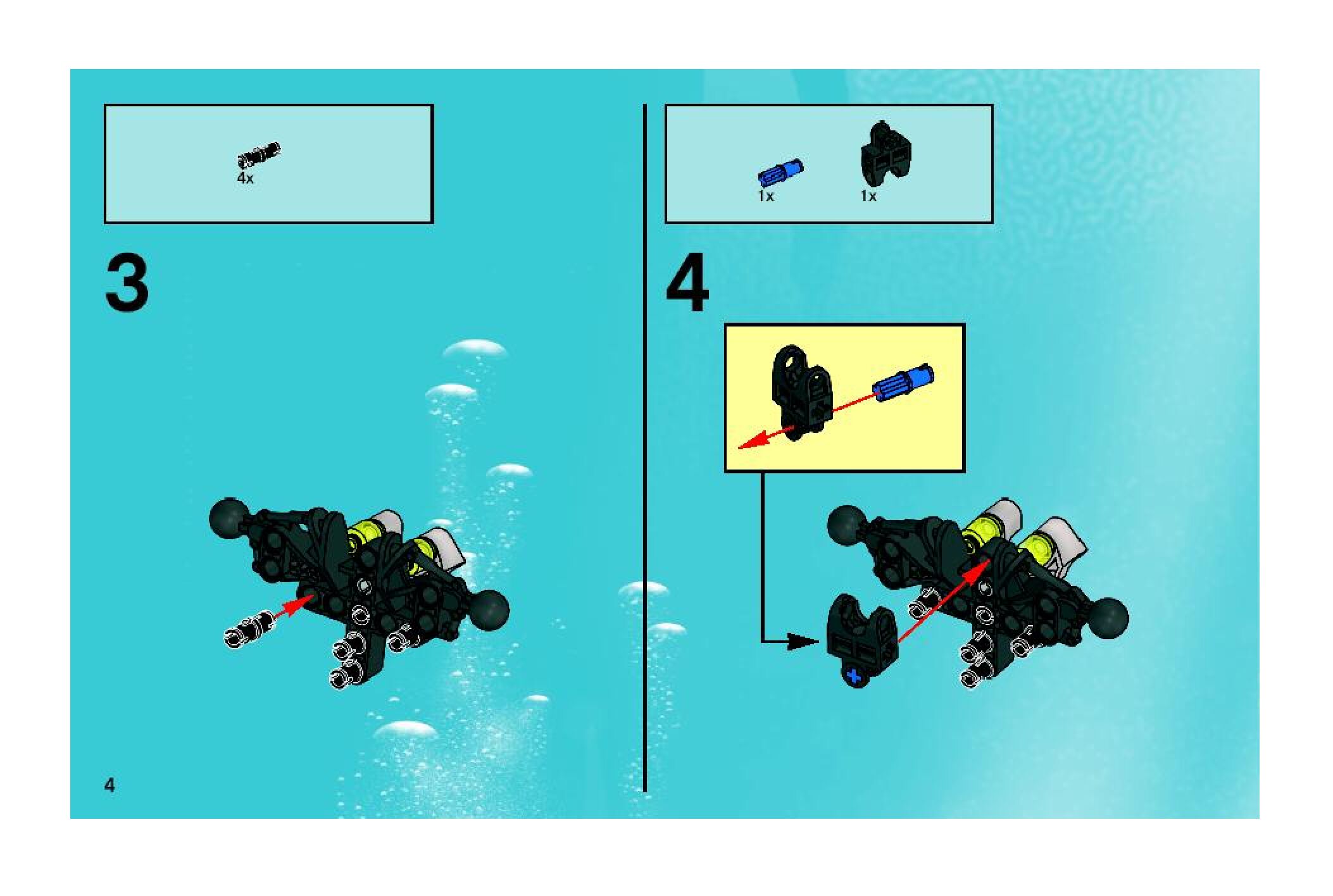 4x

3

1x

1x

4

4