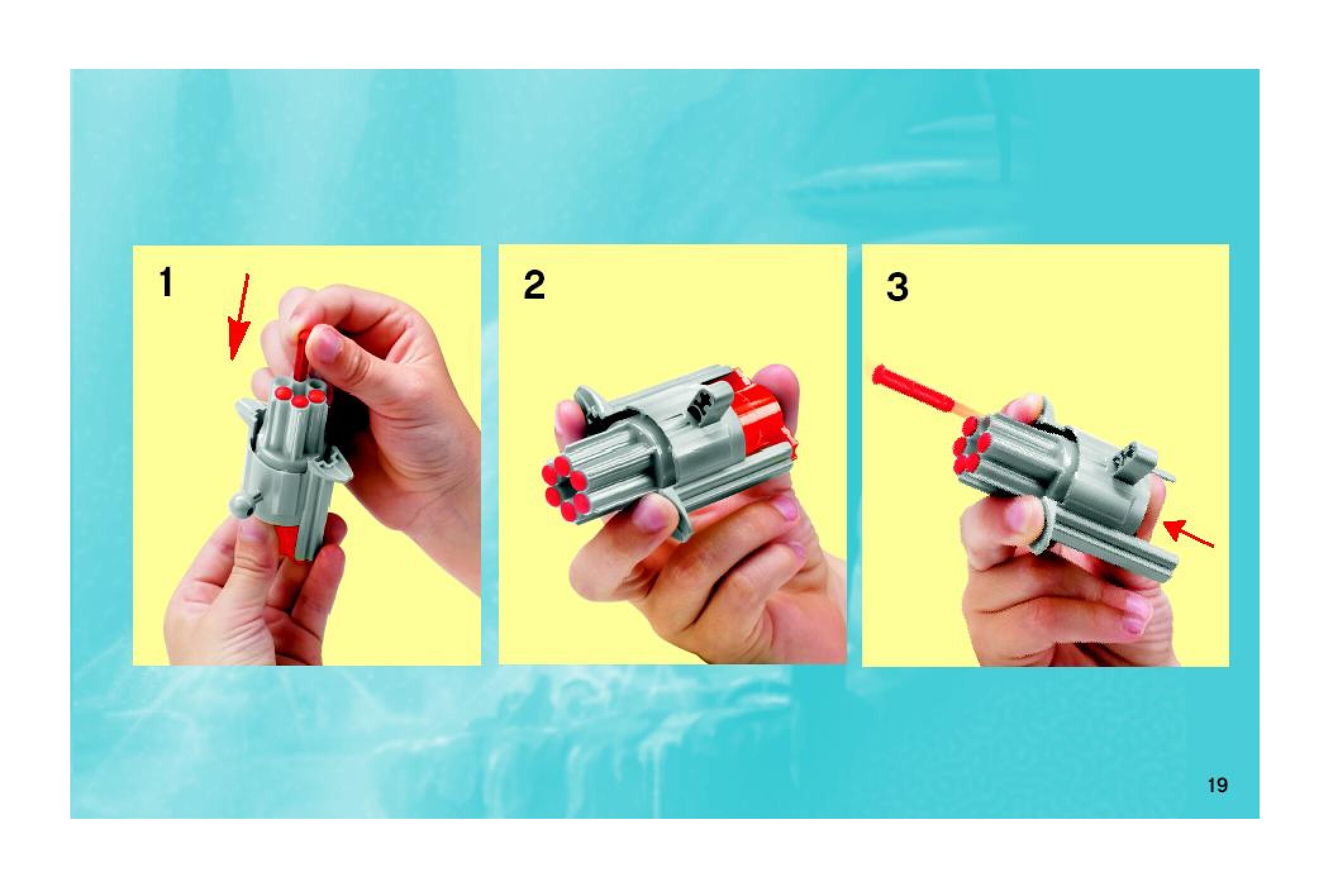 1

2

3

19